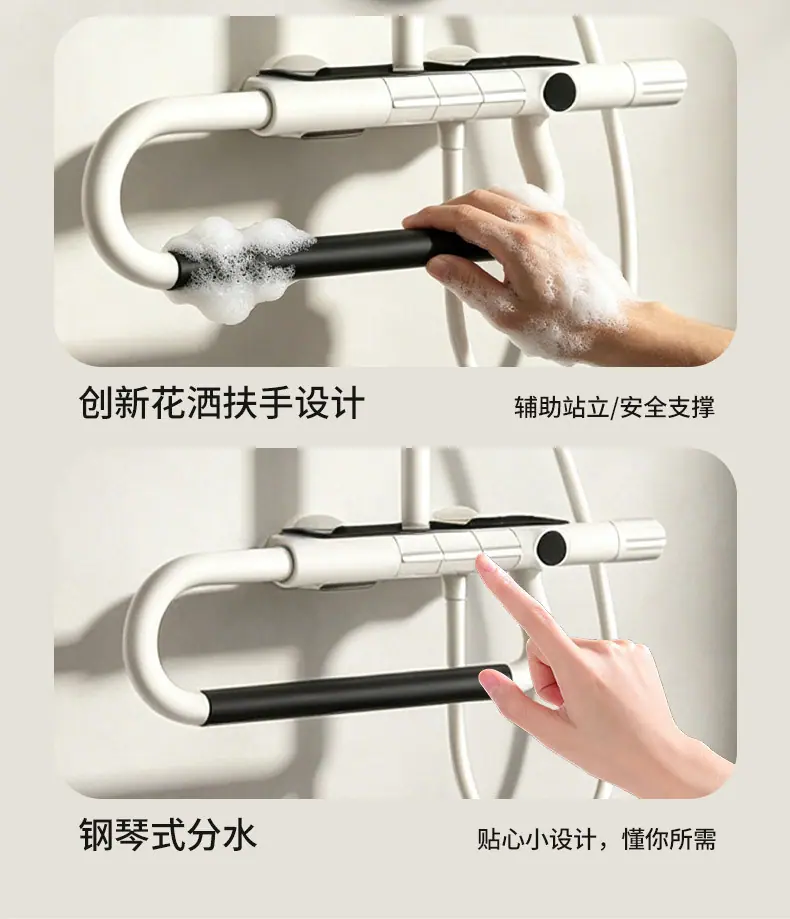 创新花洒扶手设计

辅助站立/安全支撑

钢琴式分水

贴心小设计，懂你所需