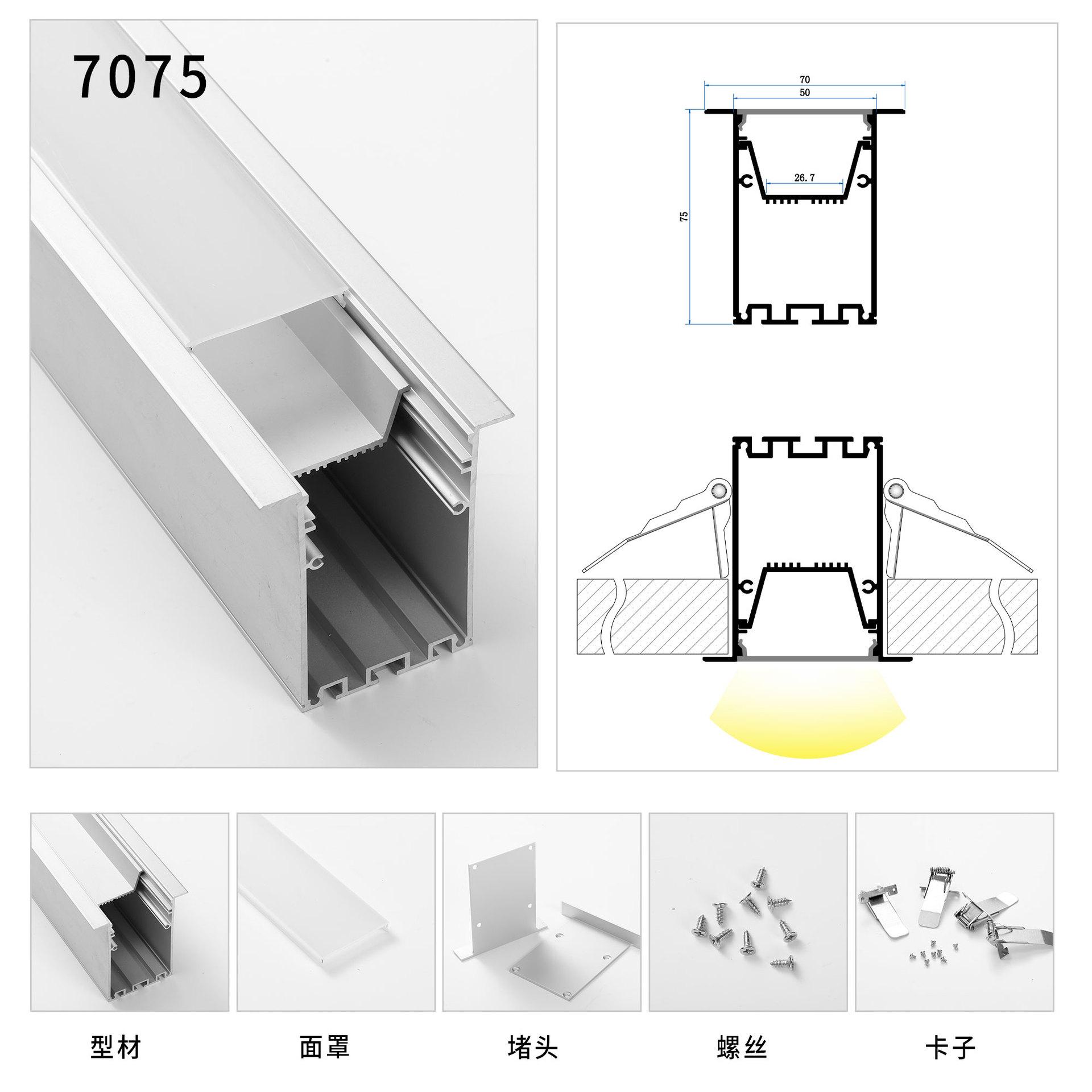 7075

70
50
26.7
75

型材

面罩

堵头

螺丝

卡子