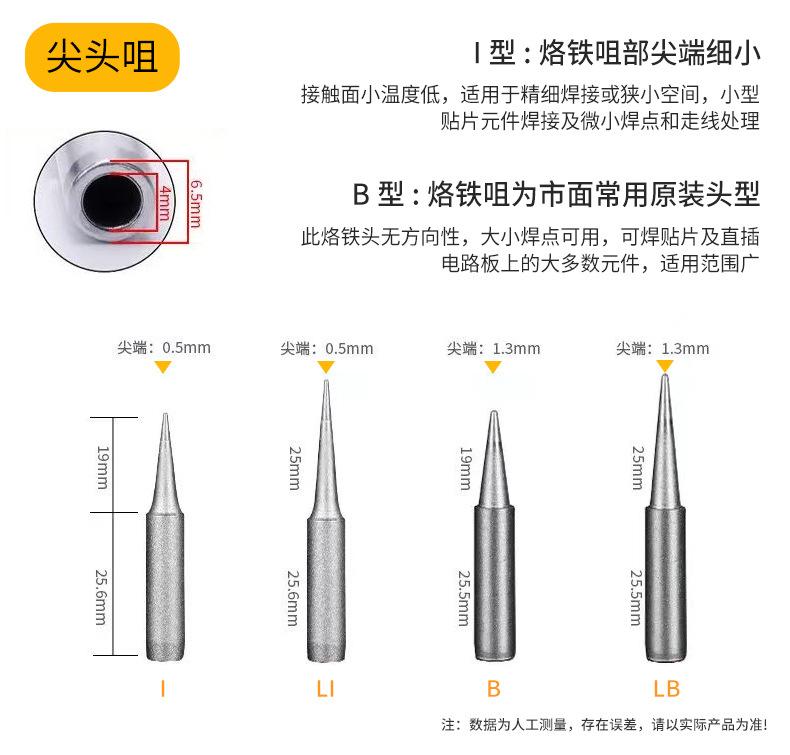 尖头咀

I 型：烙铁咀部尖端细小

接触面小温度低，适用于精细焊接或狭小空间，小型贴片元件焊接及微小焊点和走线处理

6.5mm
4mm

B 型：烙铁咀为市面常用原装头型

此烙铁头无方向性，大小焊点可用，可焊贴片及直插电路板上的大多数元件，适用范围广

尖端：0.5mm
19mm
25.6mm
I

尖端：0.5mm
25mm
25.6mm
LI

尖端：1.3mm
19mm
25.5mm
B

尖端：1.3mm
25mm
25.5mm
LB

注：数据为人工测量，存在误差，请以实际产品为准!