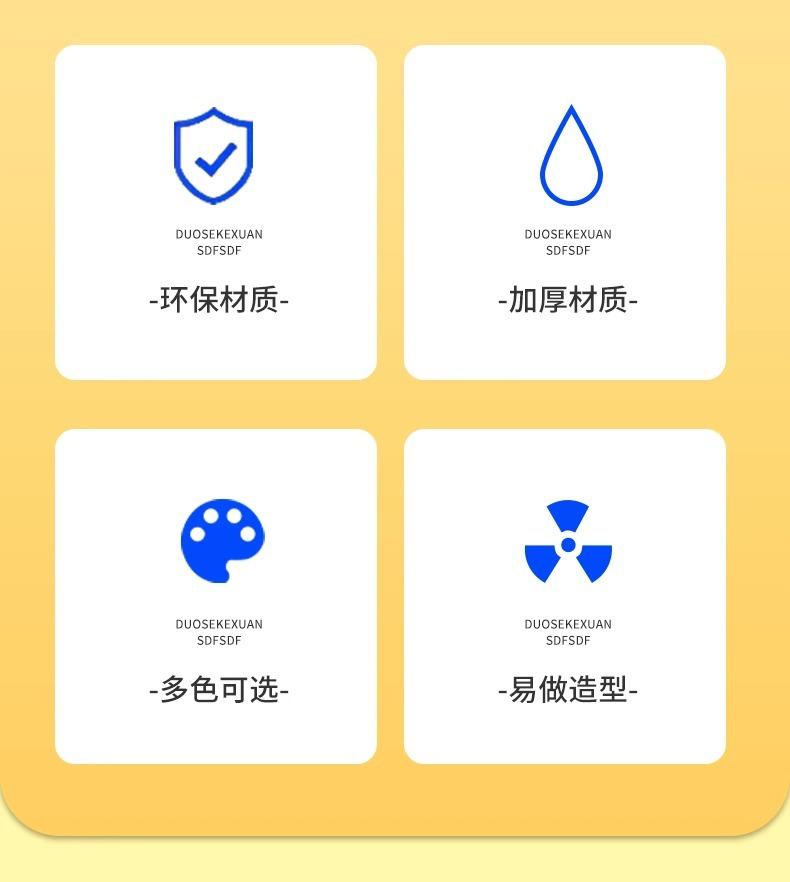 DUOSEKEXUAN
SDFSDF

-环保材质-

DUOSEKEXUAN
SDFSDF

-加厚材质-

DUOSEKEXUAN
SDFSDF

-多色可选-

DUOSEKEXUAN
SDFSDF

-易做造型-