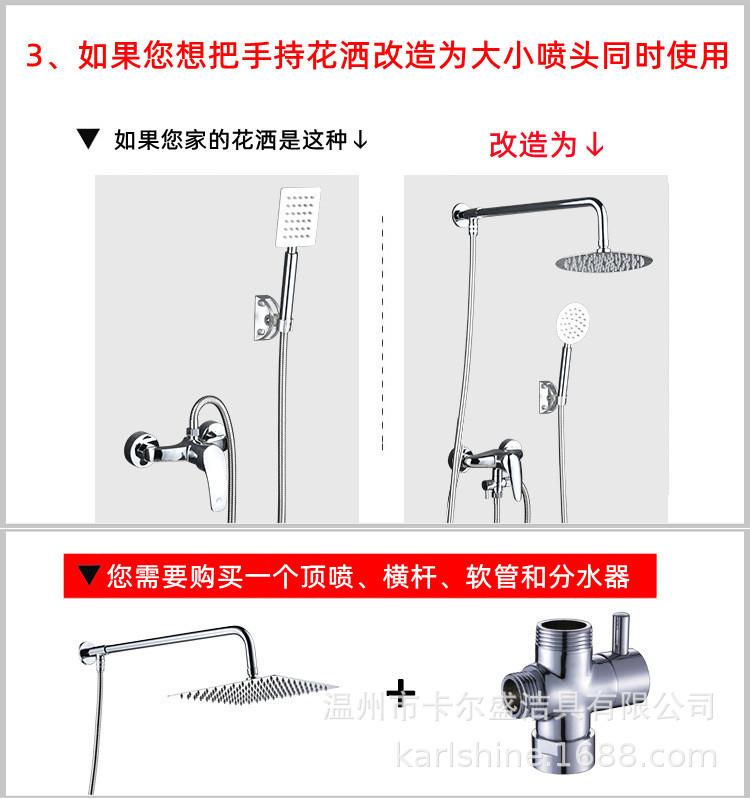 3、如果您想把手持花洒改造为大小喷头同时使用

▼ 如果您家的花洒是这种↓

改造为↓

▼您需要购买一个顶喷、横杆、软管和分水器

+

温州市卡尔盛洁具有限公司

karlshine.1688.com