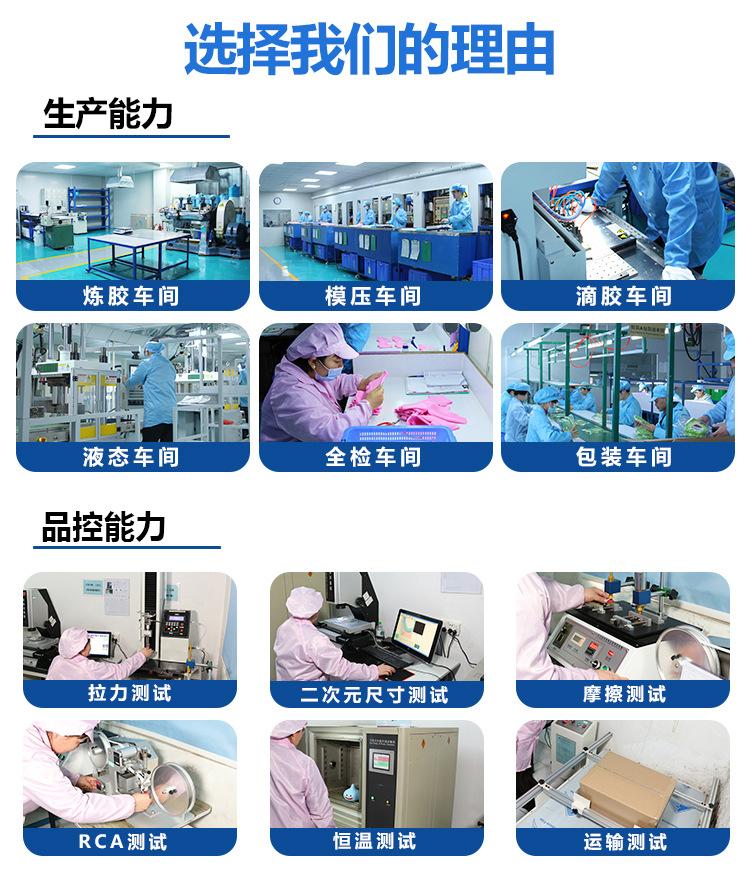 选择我们的理由

生产能力

炼胶车间

模压车间

滴胶车间

液态车间

全检车间

包装车间

品控能力

拉力测试

二次元尺寸测试

摩擦测试

RCA测试

恒温测试

运输测试