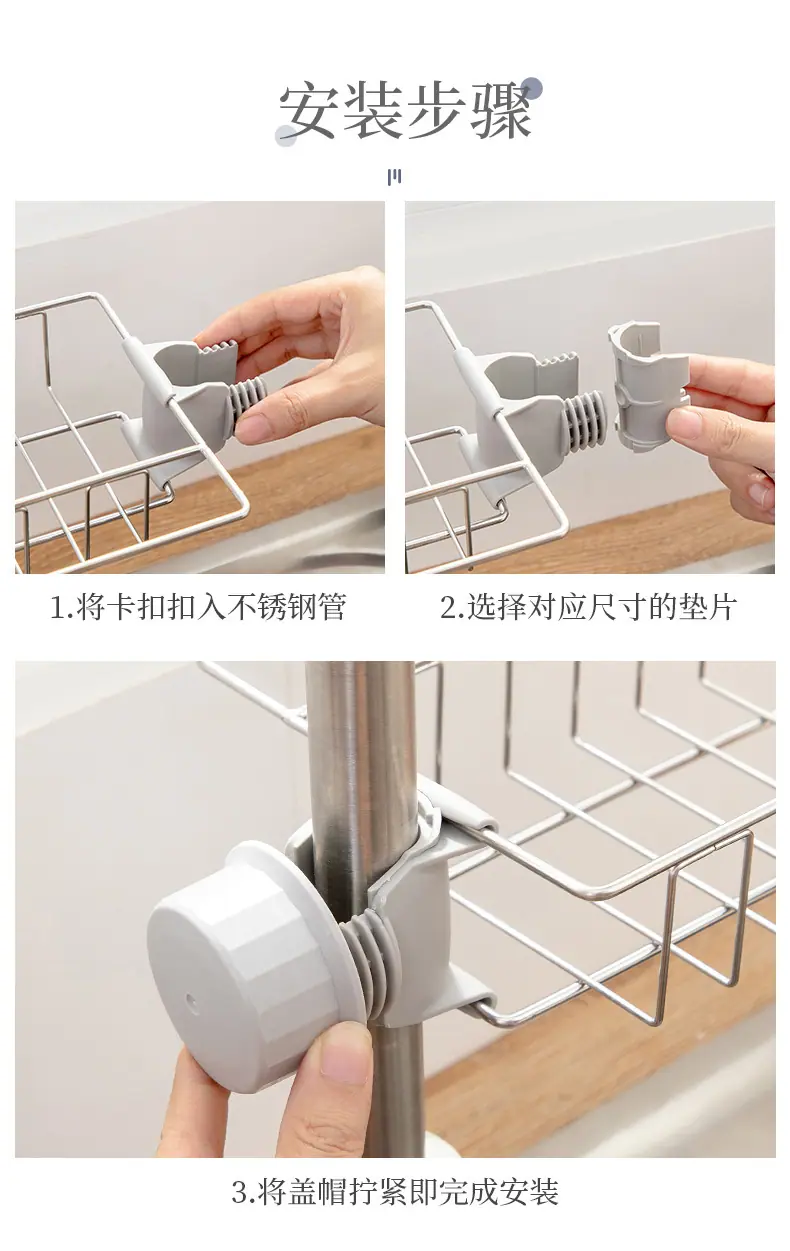 安装步骤

1.将卡扣扣入不锈钢管

2.选择对应尺寸的垫片

3.将盖帽拧紧即完成安装