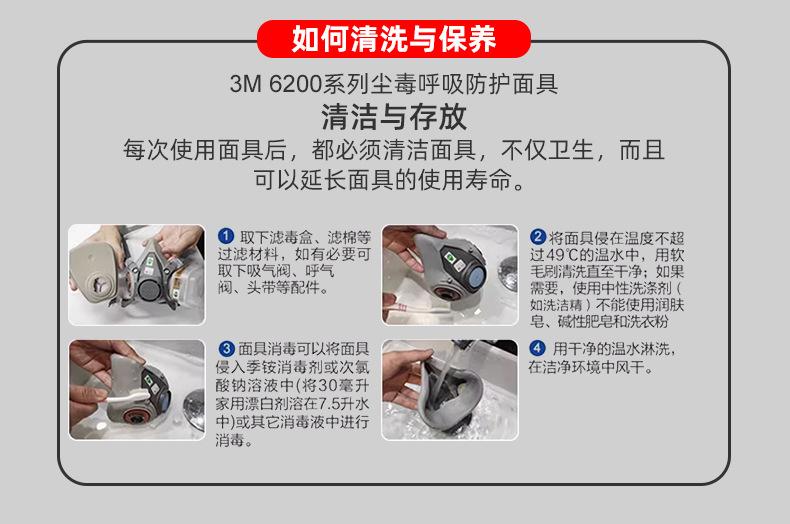 如何清洗与保养

3M 6200系列尘毒呼吸防护面具

清洁与存放

每次使用面具后，都必须清洁面具，不仅卫生，而且可以延长面具的使用寿命。

1 取下滤毒盒、滤棉等过滤材料，如有必要可取下吸气阀、呼气阀、头带等配件。

2 将面具侵在温度不超过49℃的温水中，用软毛刷清洗直至干净；如果需要，使用中性洗涤剂（如洗洁精）不能使用润肤皂、碱性肥皂和洗衣粉

3 面具消毒可以将面具侵入季铵消毒剂或次氯酸钠溶液中(将30毫升家用漂白剂溶在7.5升水中)或其它消毒液中进行消毒。

4 用干净的温水淋洗，在洁净环境中风干。