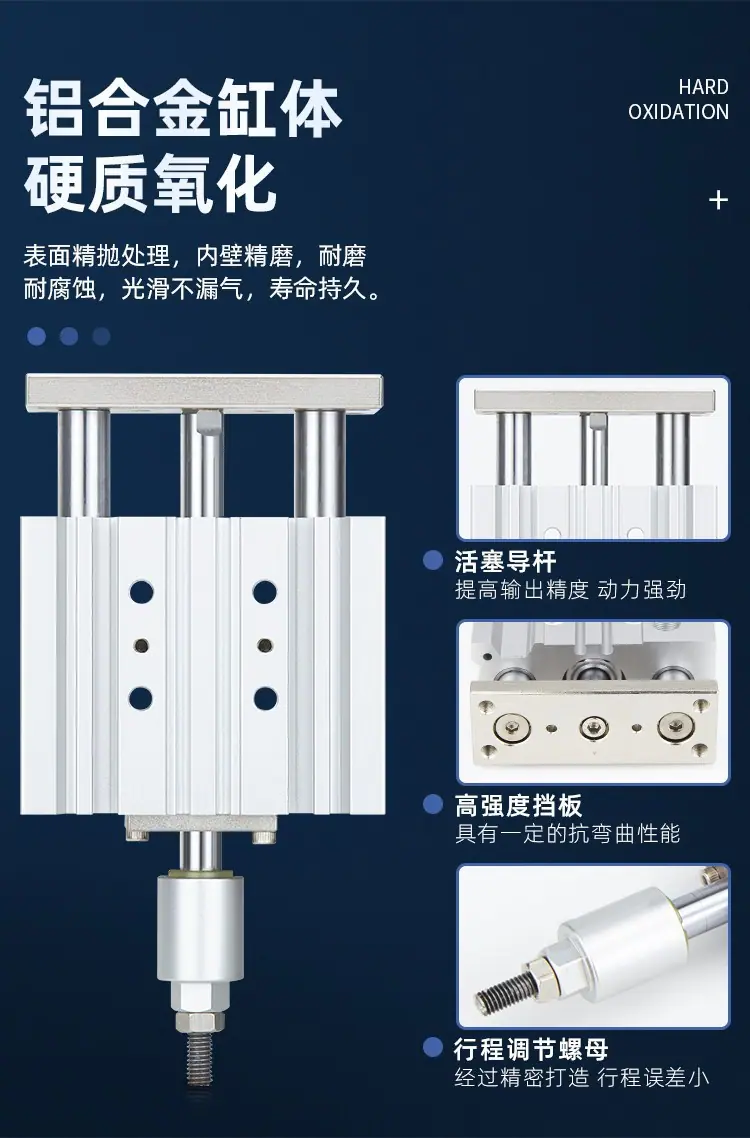 铝合金缸体
硬质氧化

HARD
OXIDATION

+

表面精抛处理，内壁精磨，耐磨耐腐蚀，光滑不漏气，寿命持久。

活塞导杆
提高输出精度 动力强劲

高强度挡板
具有一定的抗弯曲性能

行程调节螺母
经过精密打造 行程误差小