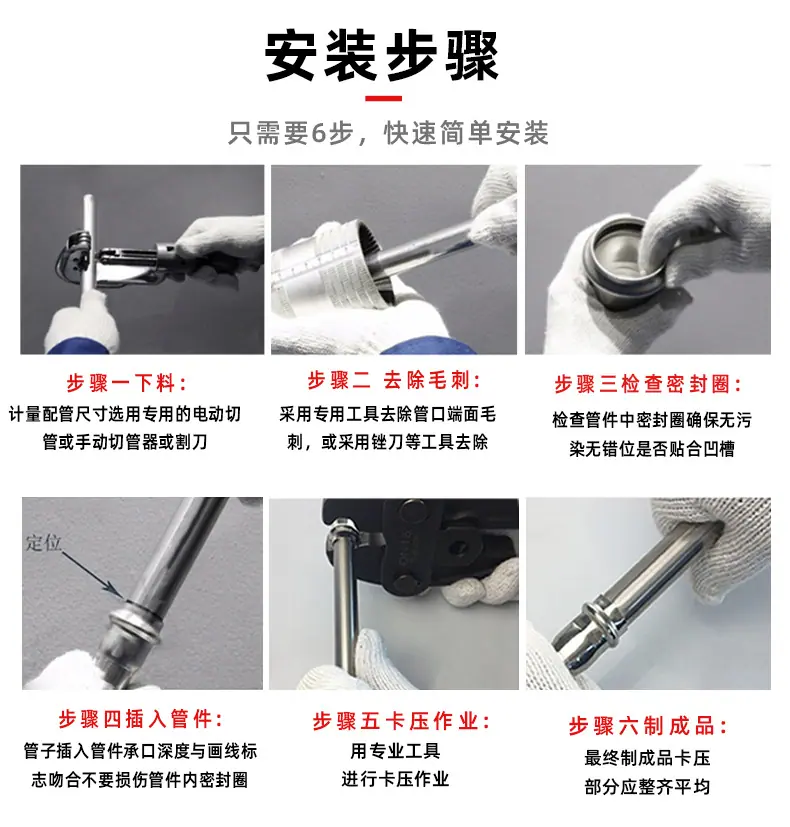 安装步骤

只需要6步，快速简单安装

步骤一下料：

计量配管尺寸选用专用的电动切管或手动切管器或割刀

步骤二 去除毛刺：

采用专用工具去除管口端面毛刺，或采用锉刀等工具去除

步骤三检查密封圈：

检查管件中密封圈确保无污染无错位是否贴合凹槽

定位

步骤四插入管件：

管子插入管件承口深度与画线标志吻合不要损伤管件内密封圈

步骤五卡压作业：

用专业工具进行卡压作业

步骤六制成品：

最终制成品卡压部分应整齐平均