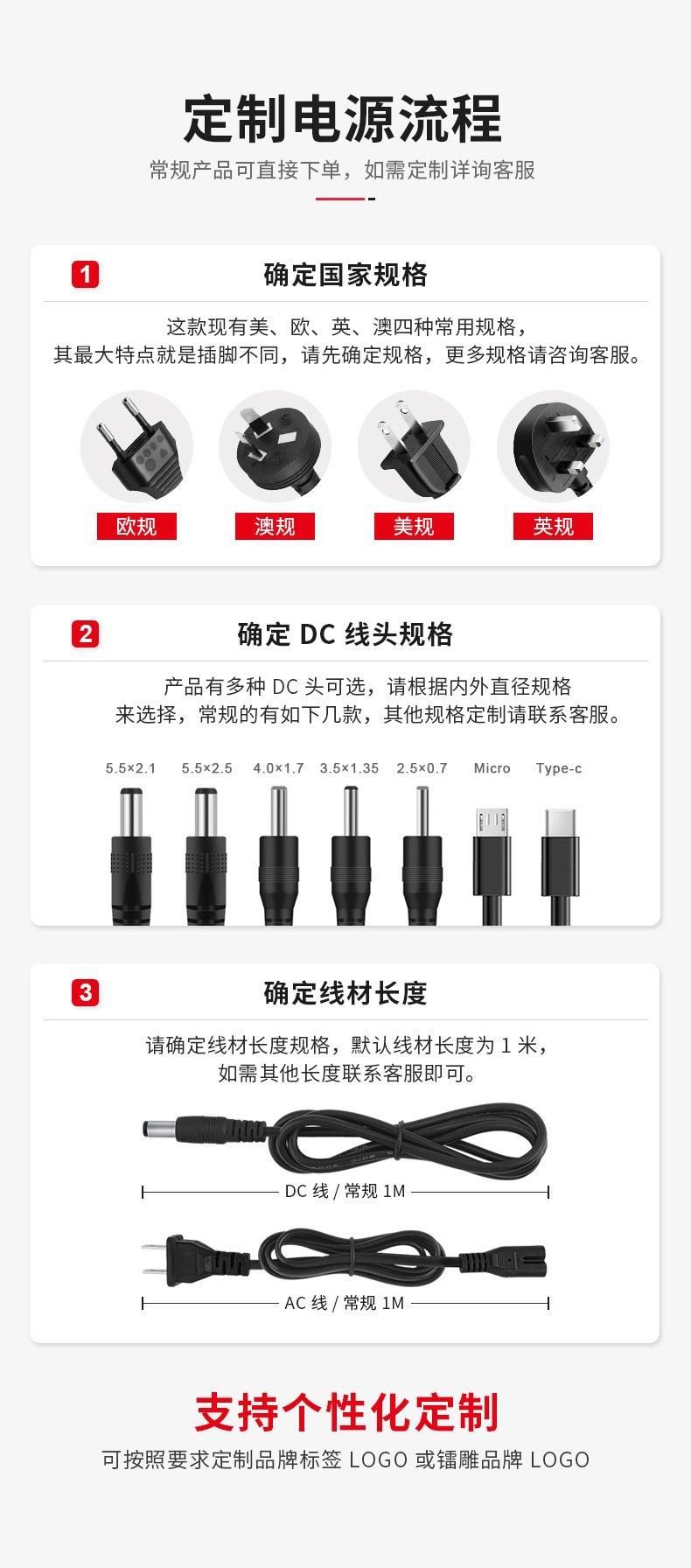 定制电源流程

常规产品可直接下单，如需定制详询客服

1 确定国家规格

这款现有美、欧、英、澳四种常用规格，其最大特点就是插脚不同，请先确定规格，更多规格请咨询客服。

欧规 澳规 美规 英规

2 确定 DC 线头规格

产品有多种 DC 头可选，请根据内外直径规格来选择，常规的有如下几款，其他规格定制请联系客服。

5.5×2.1 5.5×2.5 4.0×1.7 3.5×1.35 2.5×0.7 Micro Type-c

3 确定线材长度

请确定线材长度规格，默认线材长度为 1 米，如需其他长度联系客服即可。

DC 线 / 常规 1M

AC 线 / 常规 1M

支持个性化定制

可按照要求定制品牌标签 LOGO 或镭雕品牌 LOGO