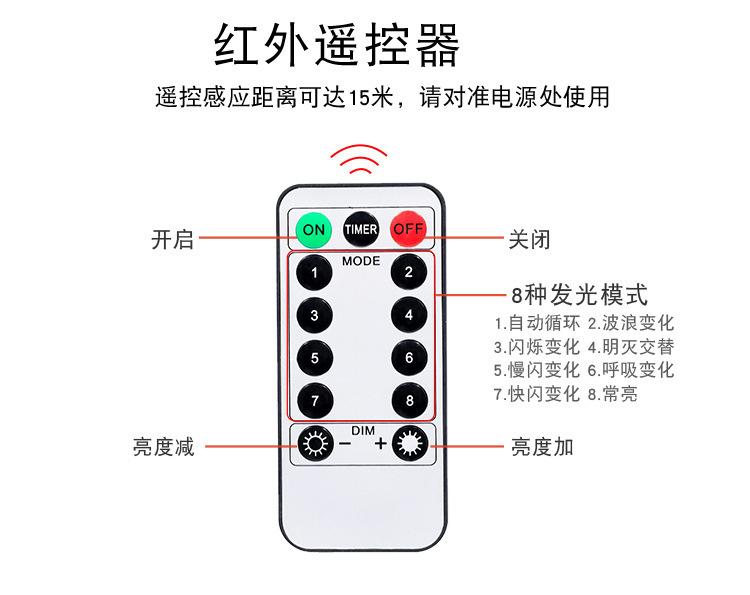 红外遥控器

遥控感应距离可达15米，请对准电源处使用

开启

ON TIMER OFF

关闭

MODE

1 2

3 4

5 6

7 8

8种发光模式

1.自动循环 2.波浪变化
3.闪烁变化 4.明灭交替
5.慢闪变化 6.呼吸变化
7.快闪变化 8.常亮

亮度减

DIM
− +

亮度加