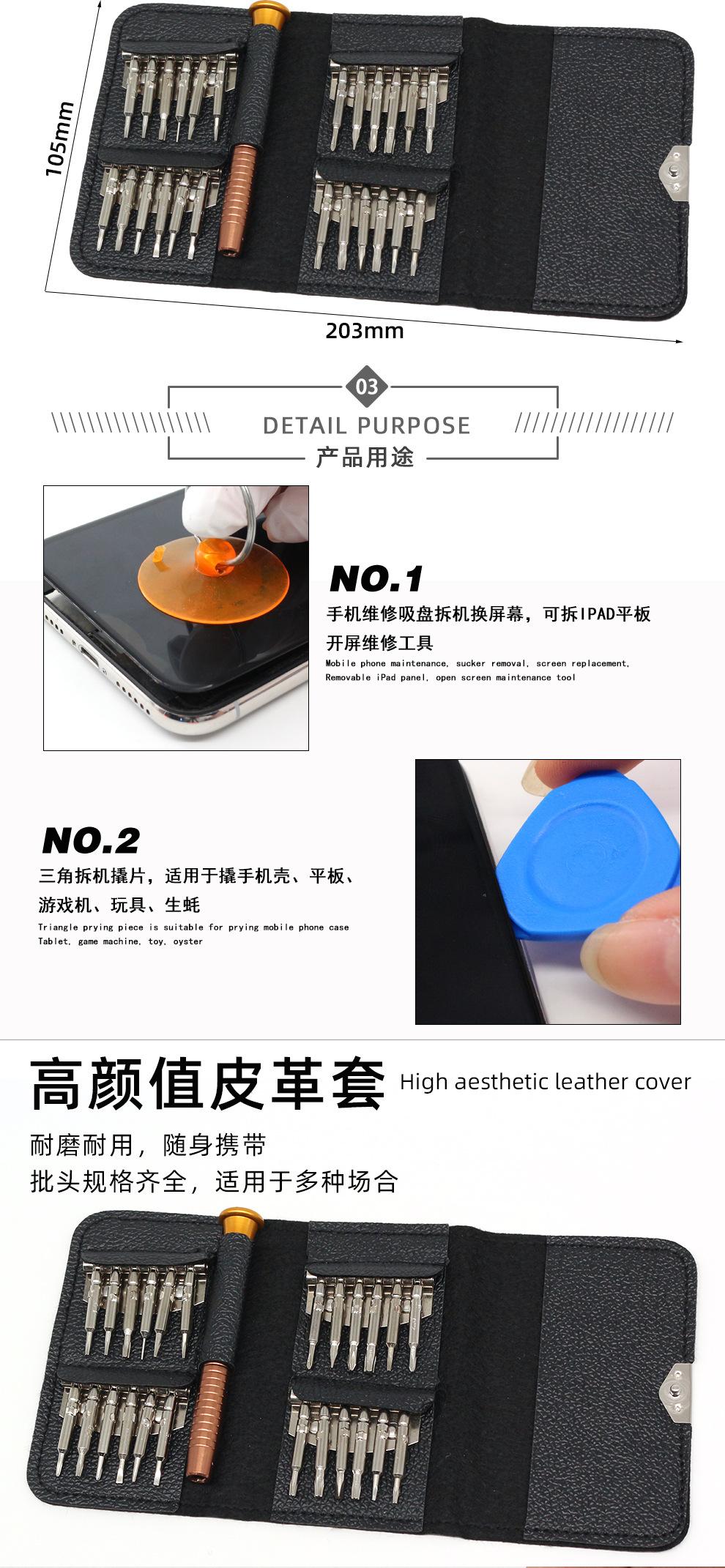 105mm

203mm

03

DETAIL PURPOSE

产品用途

NO.1

手机维修吸盘拆机换屏幕，可拆IPAD平板开屏维修工具

Mobile phone maintenance, sucker removal, screen replacement, Removable iPad panel, open screen maintenance tool

NO.2

三角拆机撬片，适用于撬手机壳、平板、游戏机、玩具、生蚝

Triangle prying piece is suitable for prying mobile phone case Tablet, game machine, toy, oyster

高颜值皮革套 High aesthetic leather cover

耐磨耐用，随身携带

批头规格齐全，适用于多种场合