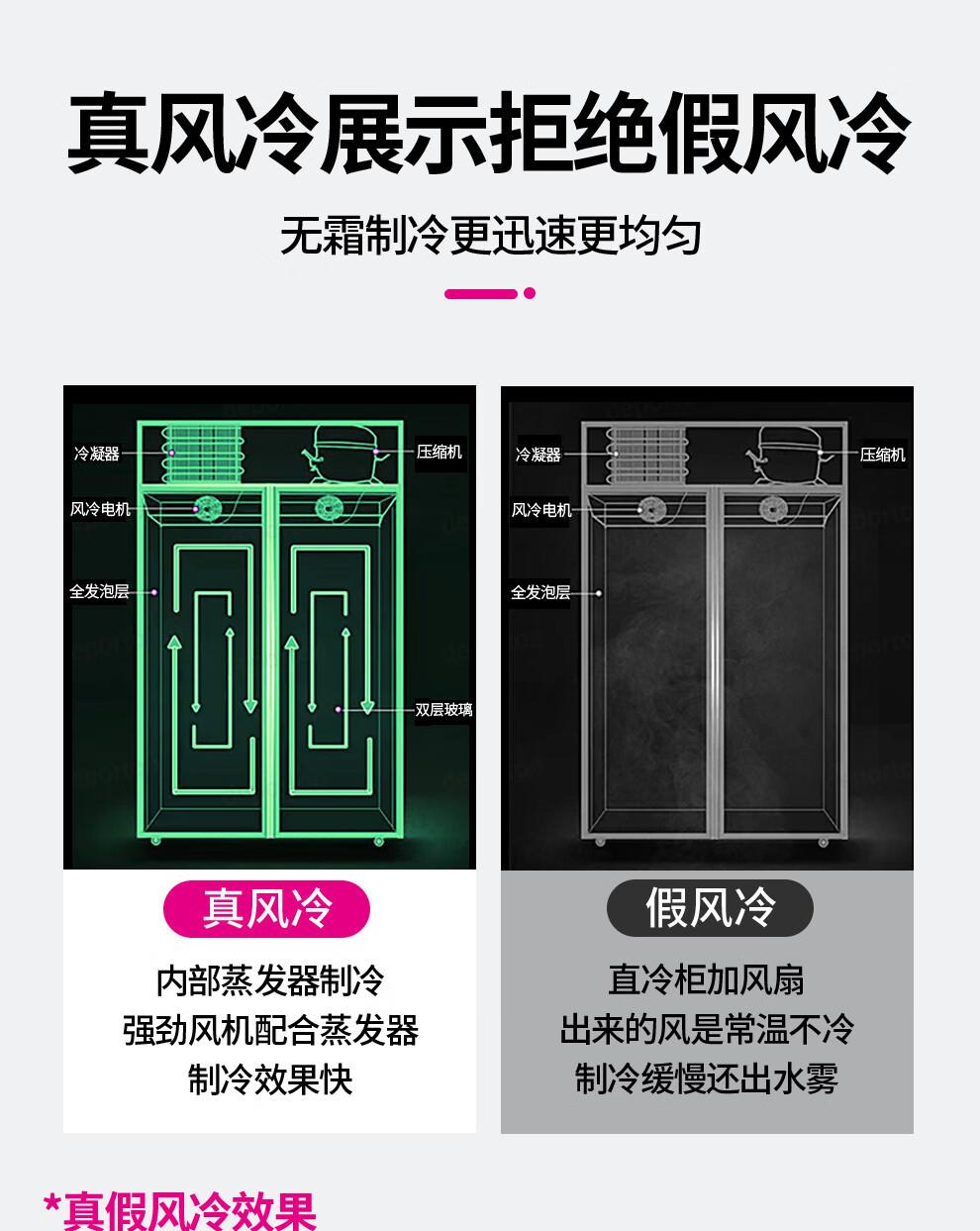 真风冷展示拒绝假风冷

无霜制冷更迅速更均匀

冷凝器
压缩机
风冷电机
全发泡层
双层玻璃

真风冷

内部蒸发器制冷
强劲风机配合蒸发器
制冷效果快

冷凝器
压缩机
风冷电机
全发泡层

假风冷

直冷柜加风扇
出来的风是常温不冷
制冷缓慢还出水雾

*真假风冷效果