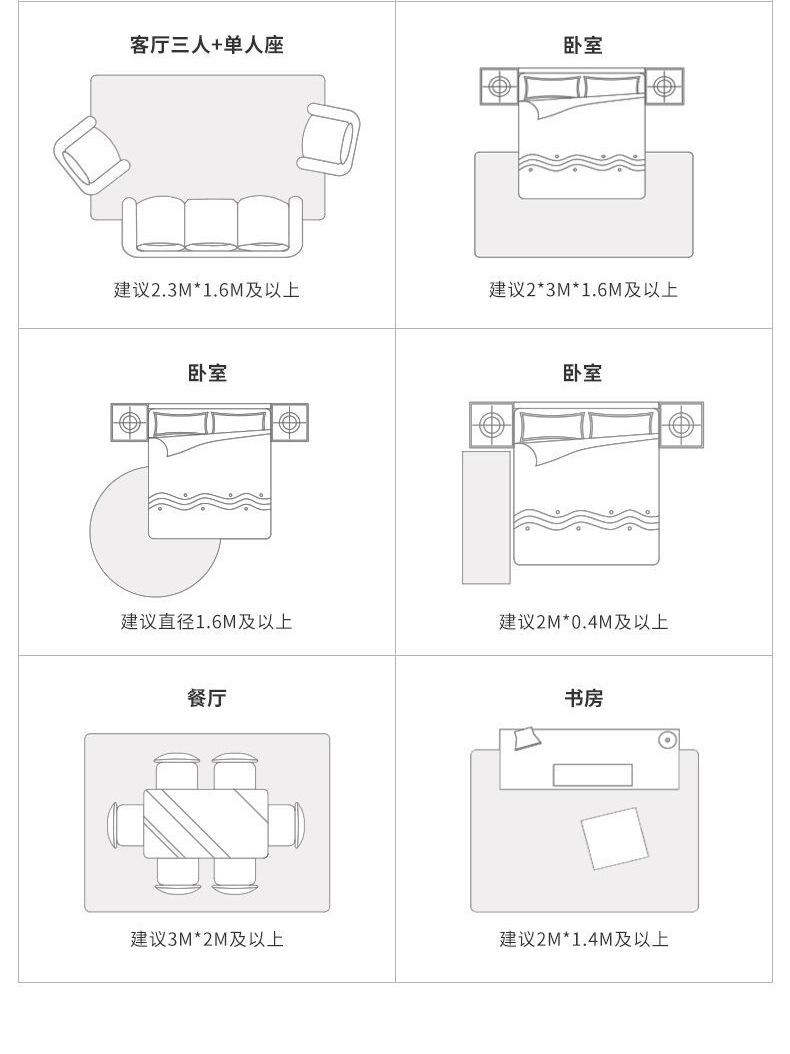 客厅三人+单人座

建议2.3M*1.6M及以上

卧室

建议2*3M*1.6M及以上

卧室

建议直径1.6M及以上

卧室

建议2M*0.4M及以上

餐厅

建议3M*2M及以上

书房

建议2M*1.4M及以上