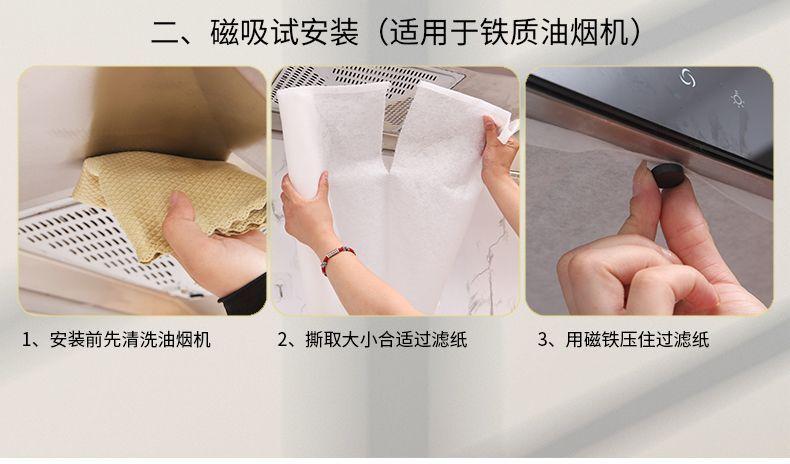 二、磁吸试安装（适用于铁质油烟机）

1、安装前先清洗油烟机

2、撕取大小合适过滤纸

3、用磁铁压住过滤纸