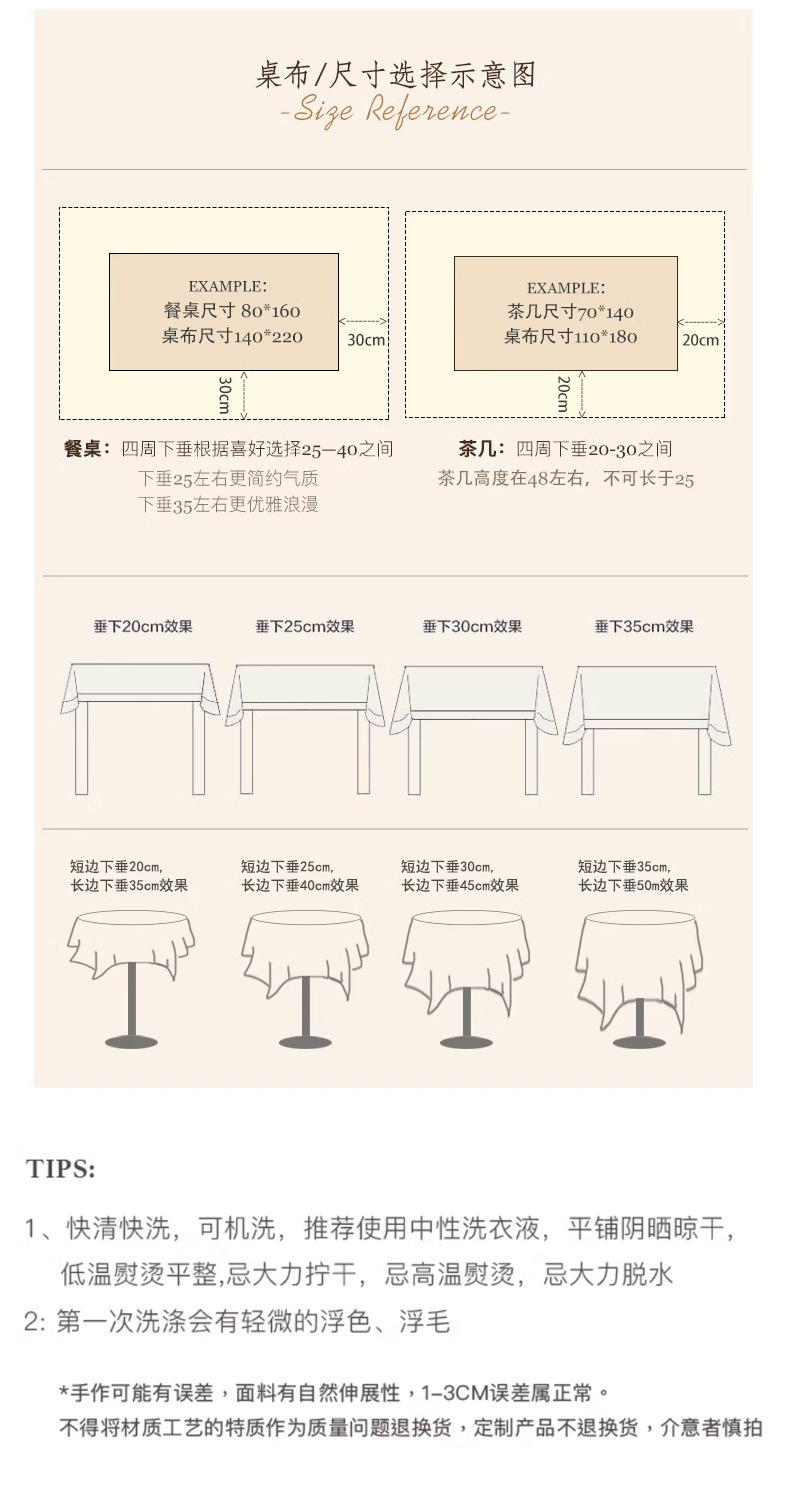 桌布/尺寸选择示意图
-Size Reference-

EXAMPLE:
餐桌尺寸 80*160
桌布尺寸140*220

30cm

30cm

EXAMPLE:
茶几尺寸70*140
桌布尺寸110*180

20cm

20cm

餐桌：四周下垂根据喜好选择25—40之间
下垂25左右更简约气质
下垂35左右更优雅浪漫

茶几：四周下垂20-30之间
茶几高度在48左右，不可长于25

垂下20cm效果

垂下25cm效果

垂下30cm效果

垂下35cm效果

短边下垂20cm，
长边下垂35cm效果

短边下垂25cm，
长边下垂40cm效果

短边下垂30cm，
长边下垂45cm效果

短边下垂35cm，
长边下垂50m效果

TIPS:

1、快清快洗，可机洗，推荐使用中性洗衣液，平铺阴晒晾干，低温熨烫平整,忌大力拧干，忌高温熨烫，忌大力脱水

2: 第一次洗涤会有轻微的浮色、浮毛

*手作可能有误差，面料有自然伸展性，1-3CM误差属正常。
不得将材质工艺的特质作为质量问题退换货，定制产品不退换货，介意者慎拍