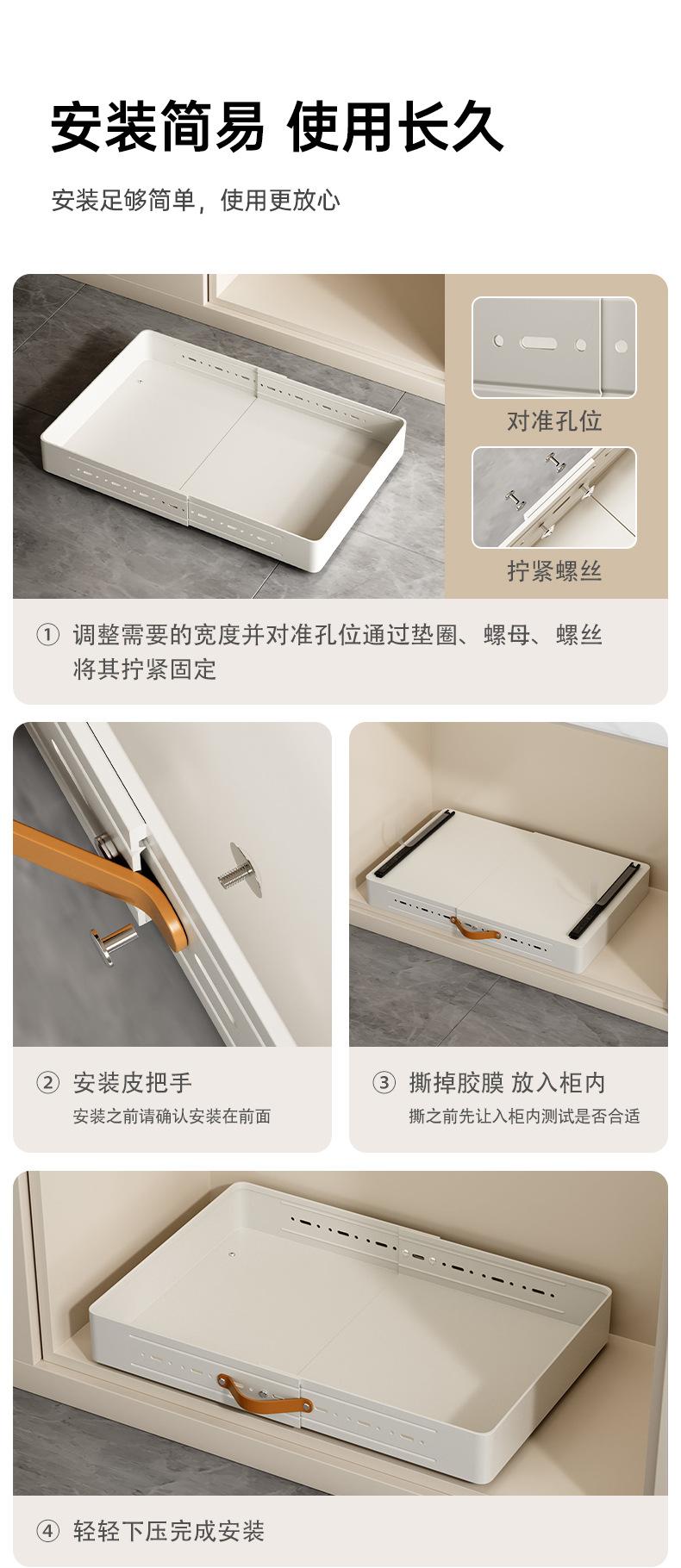 安装简易 使用长久

安装足够简单，使用更放心

对准孔位

拧紧螺丝

① 调整需要的宽度并对准孔位通过垫圈、螺母、螺丝将其拧紧固定

② 安装皮把手

安装之前请确认安装在前面

③ 撕掉胶膜 放入柜内

撕之前先让入柜内测试是否合适

④ 轻轻下压完成安装