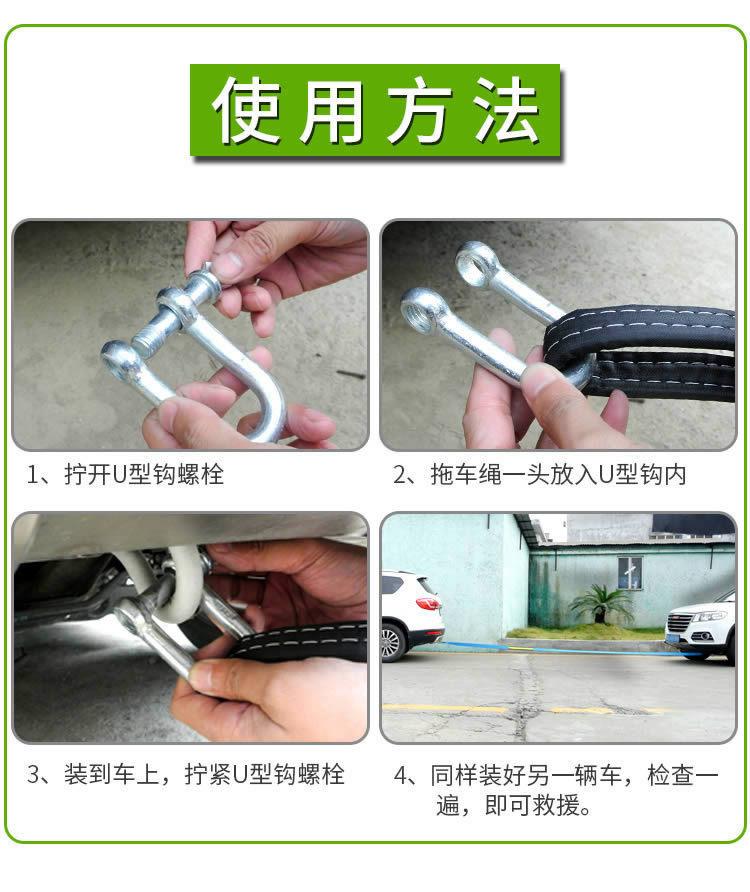 使用方法

1、拧开U型钩螺栓

2、拖车绳一头放入U型钩内

3、装到车上，拧紧U型钩螺栓

4、同样装好另一辆车，检查一遍，即可救援。