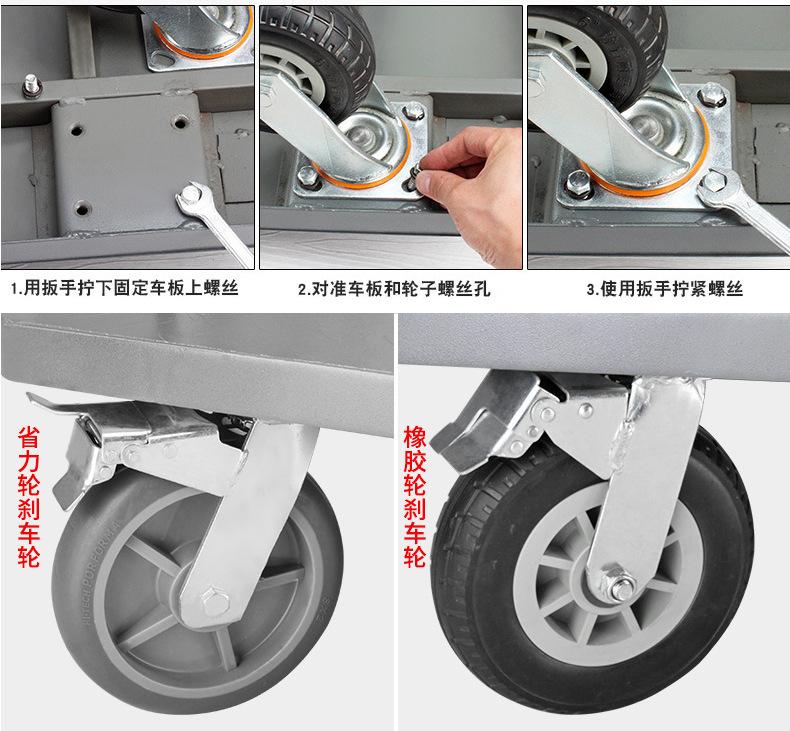 1.用扳手拧下固定车板上螺丝

2.对准车板和轮子螺丝孔

3.使用扳手拧紧螺丝

省力轮刹车轮

橡胶轮刹车轮