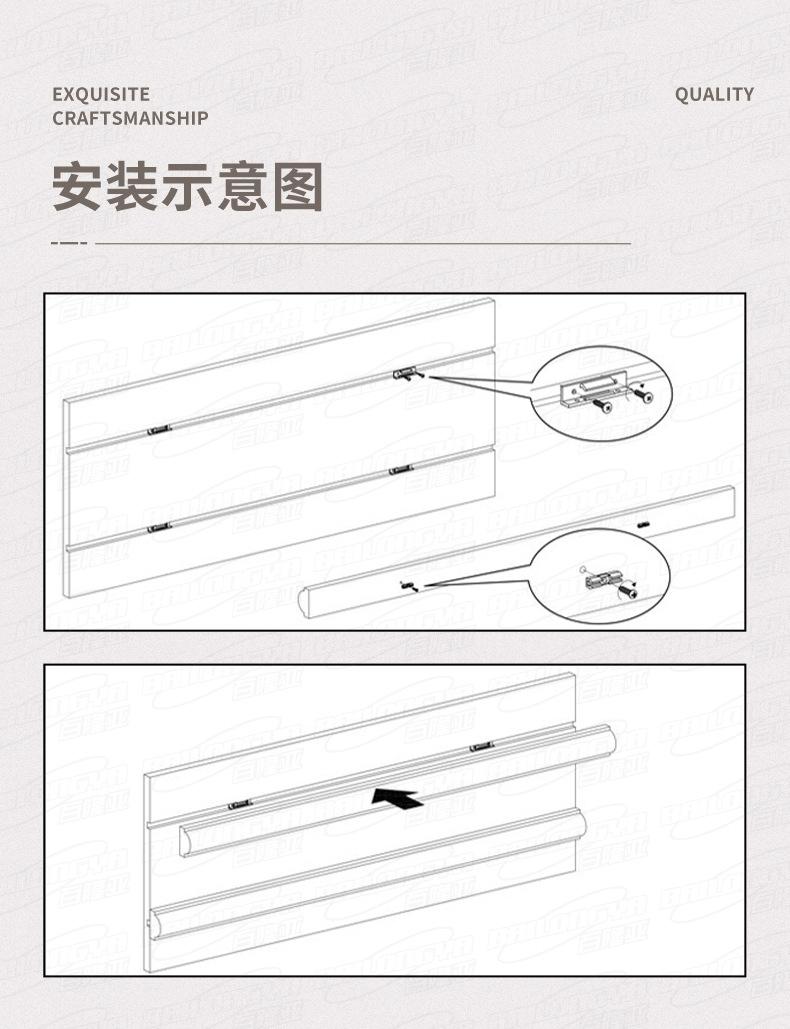 EXQUISITE
CRAFTSMANSHIP

QUALITY

安装示意图