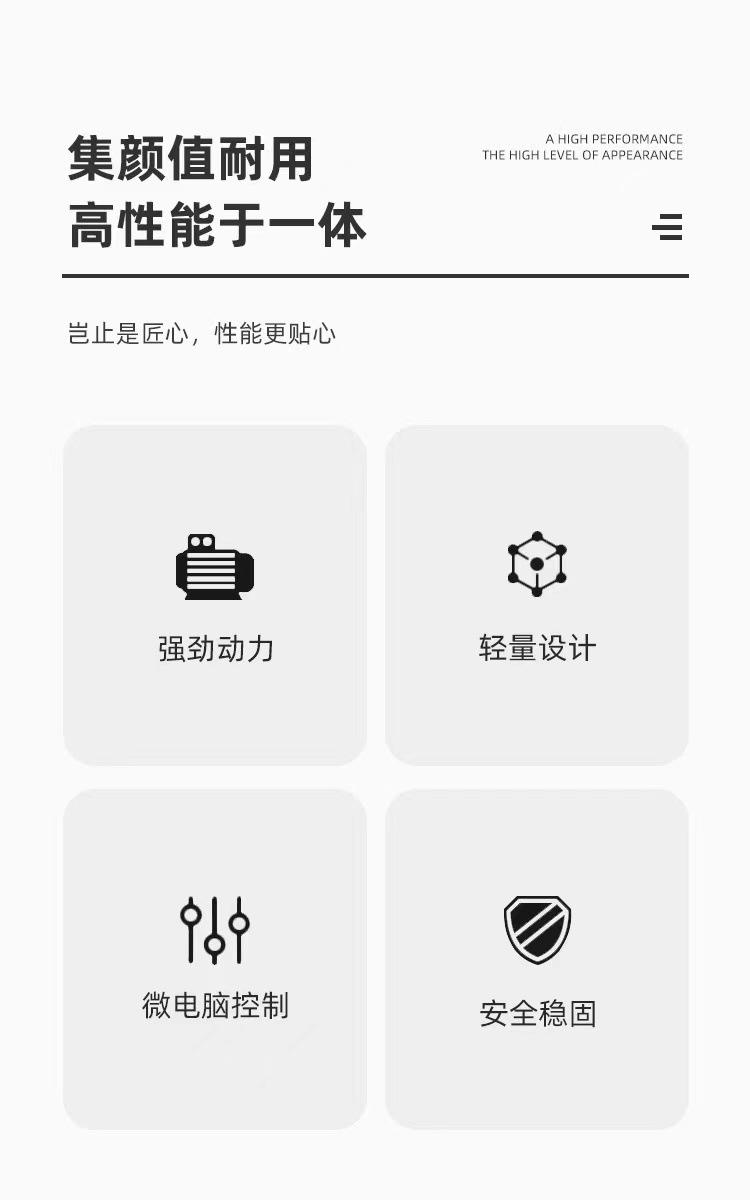 集颜值耐用
高性能于一体

A HIGH PERFORMANCE
THE HIGH LEVEL OF APPEARANCE

岂止是匠心，性能更贴心

强劲动力

轻量设计

微电脑控制

安全稳固