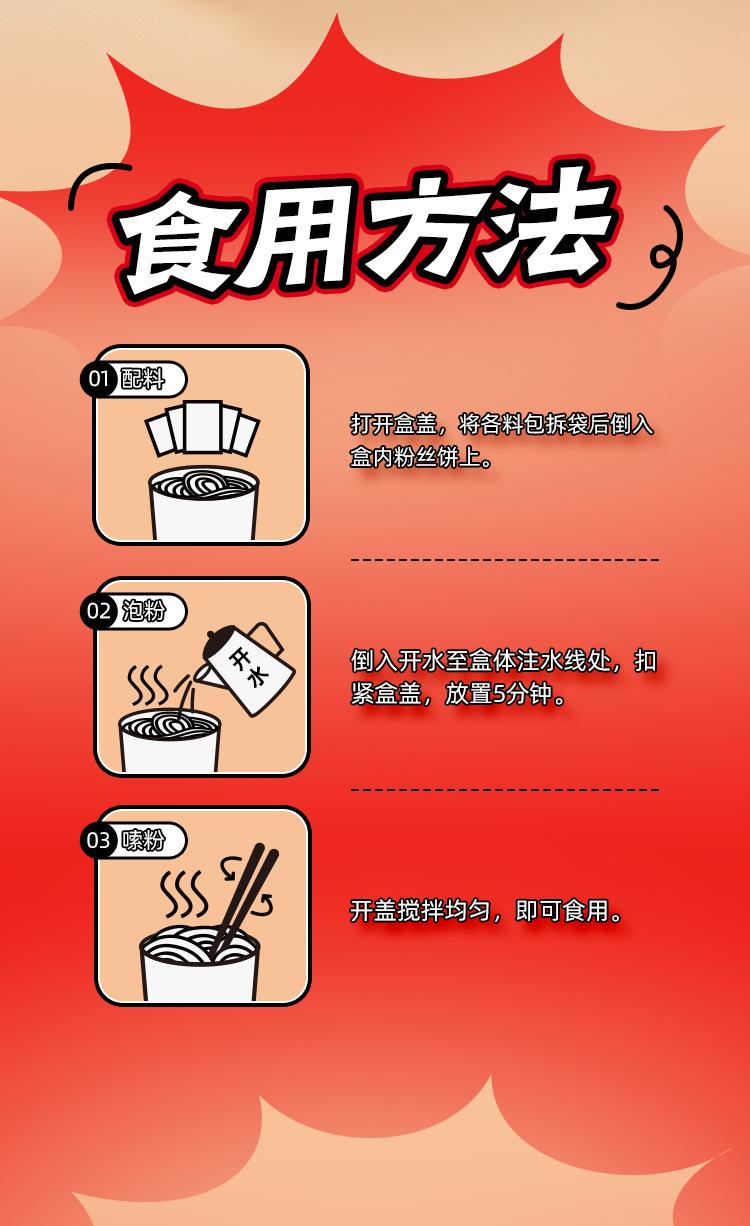 食用方法

01 配料

打开盒盖，将各料包拆袋后倒入盒内粉丝饼上。

02 泡粉

开水

倒入开水至盒体注水线处，扣紧盒盖，放置5分钟。

03 嗦粉

开盖搅拌均匀，即可食用。