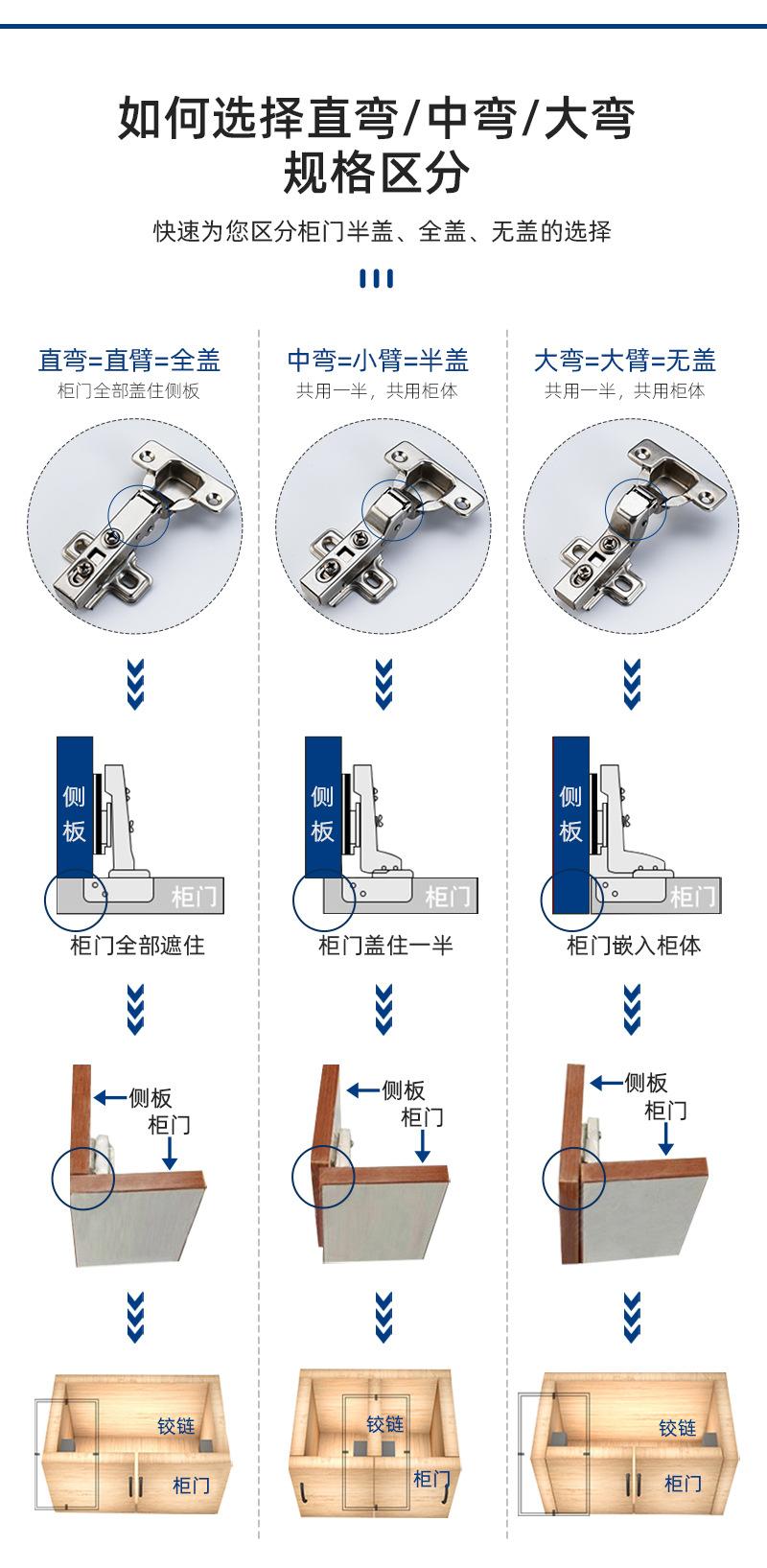 如何选择直弯/中弯/大弯
规格区分

快速为您区分柜门半盖、全盖、无盖的选择

直弯=直臂=全盖
柜门全部盖住侧板

侧板
柜门
柜门全部遮住

侧板
柜门

铰链
柜门

中弯=小臂=半盖
共用一半，共用柜体

侧板
柜门
柜门盖住一半

侧板
柜门

铰链
柜门

大弯=大臂=无盖
共用一半，共用柜体

侧板
柜门
柜门嵌入柜体

侧板
柜门

铰链
柜门