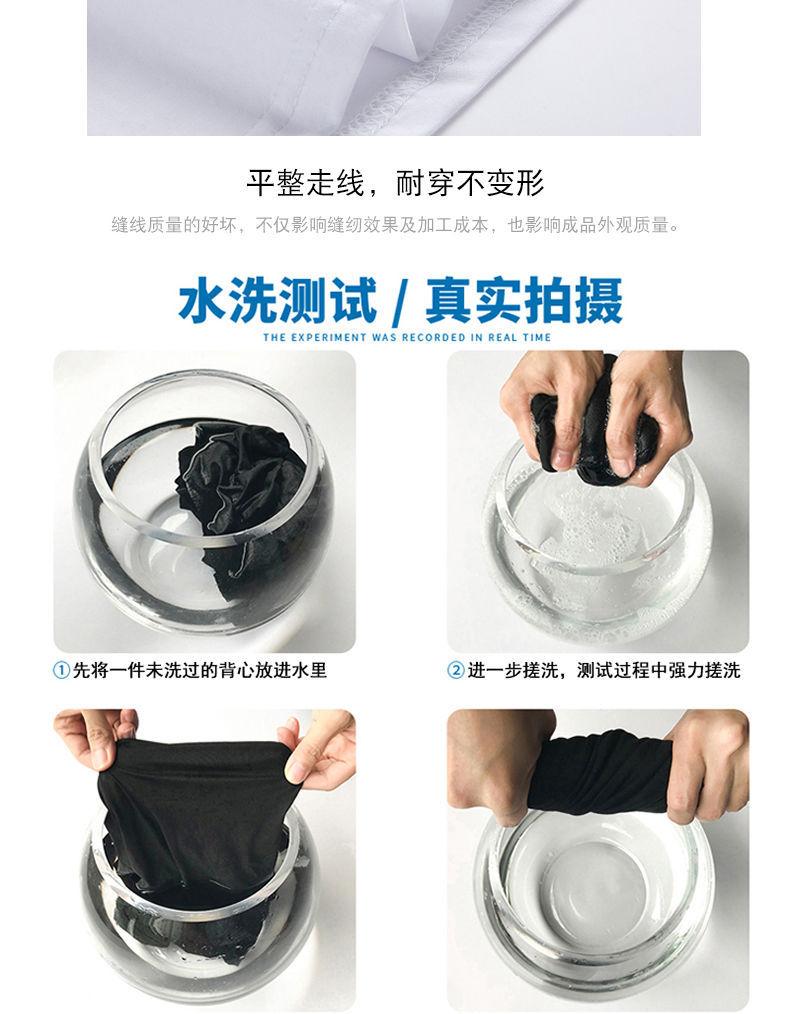 平整走线，耐穿不变形

缝线质量的好坏，不仅影响缝纫效果及加工成本，也影响成品外观质量。

水洗测试 / 真实拍摄

THE EXPERIMENT WAS RECORDED IN REAL TIME

①先将一件未洗过的背心放进水里

②进一步搓洗，测试过程中强力搓洗