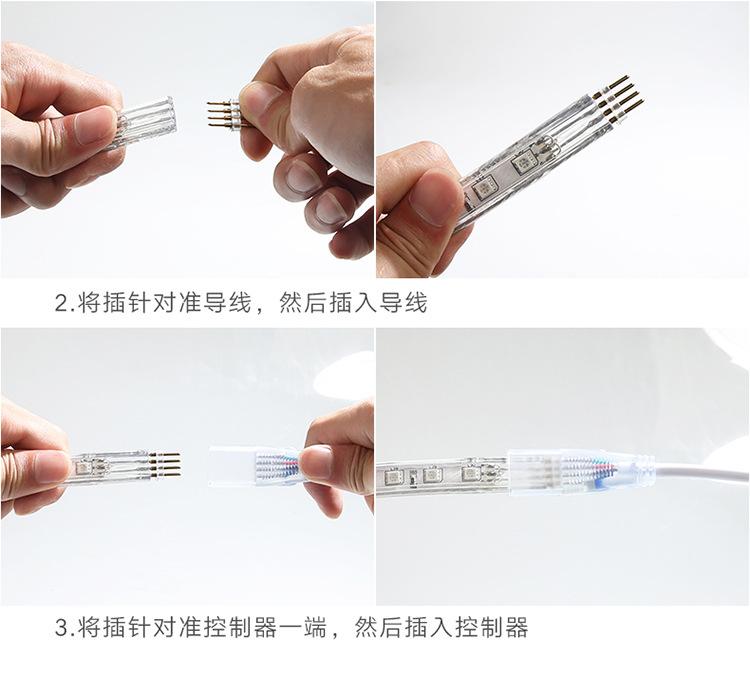 2.将插针对准导线，然后插入导线

3.将插针对准控制器一端，然后插入控制器