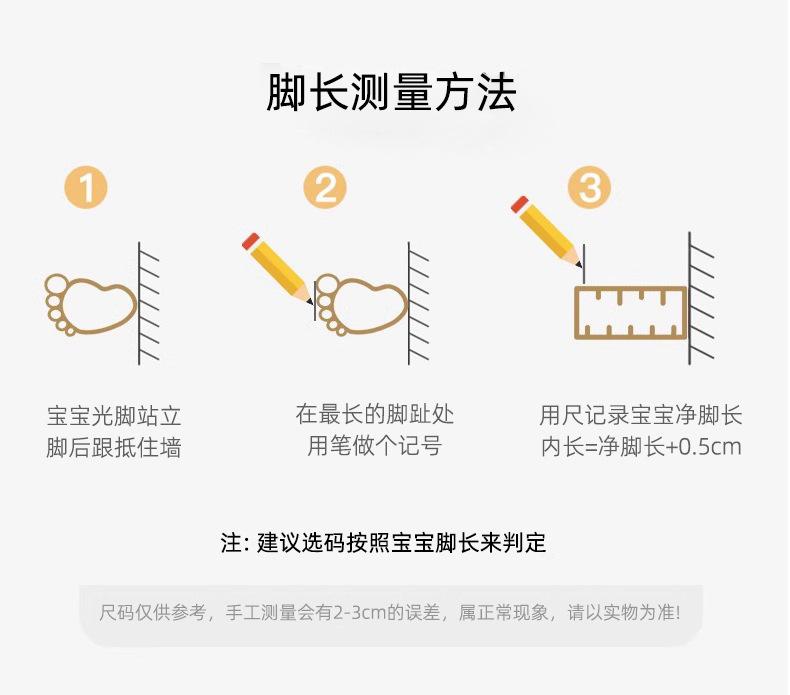 脚长测量方法

1

宝宝光脚站立
脚后跟抵住墙

2

在最长的脚趾处
用笔做个记号

3

用尺记录宝宝净脚长
内长=净脚长+0.5cm

注: 建议选码按照宝宝脚长来判定

尺码仅供参考，手工测量会有2-3cm的误差，属正常现象，请以实物为准!