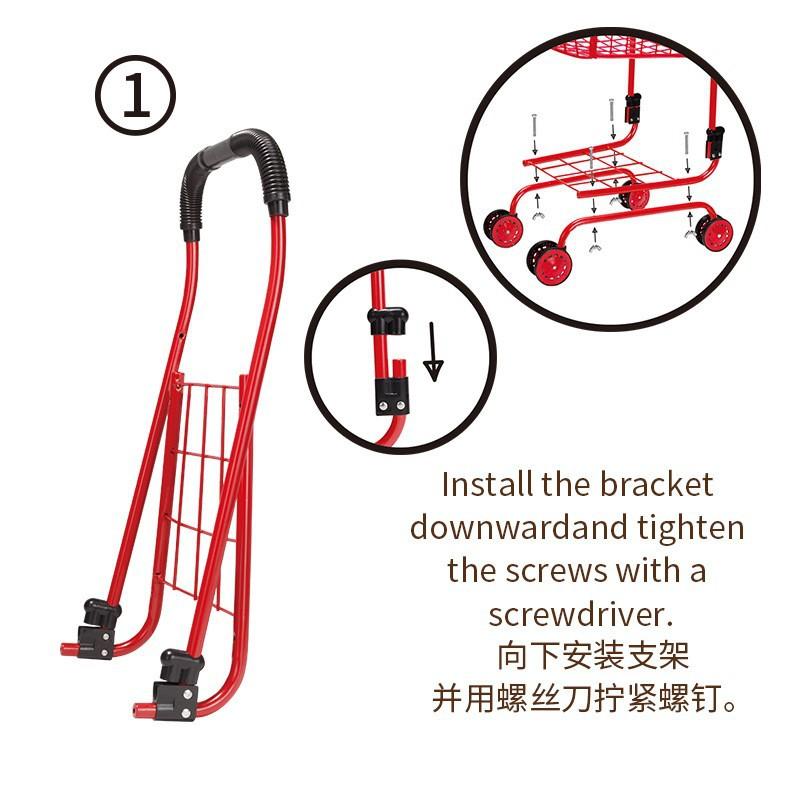 ①

Install the bracket downwardand tighten the screws with a screwdriver.
向下安装支架
并用螺丝刀拧紧螺钉。