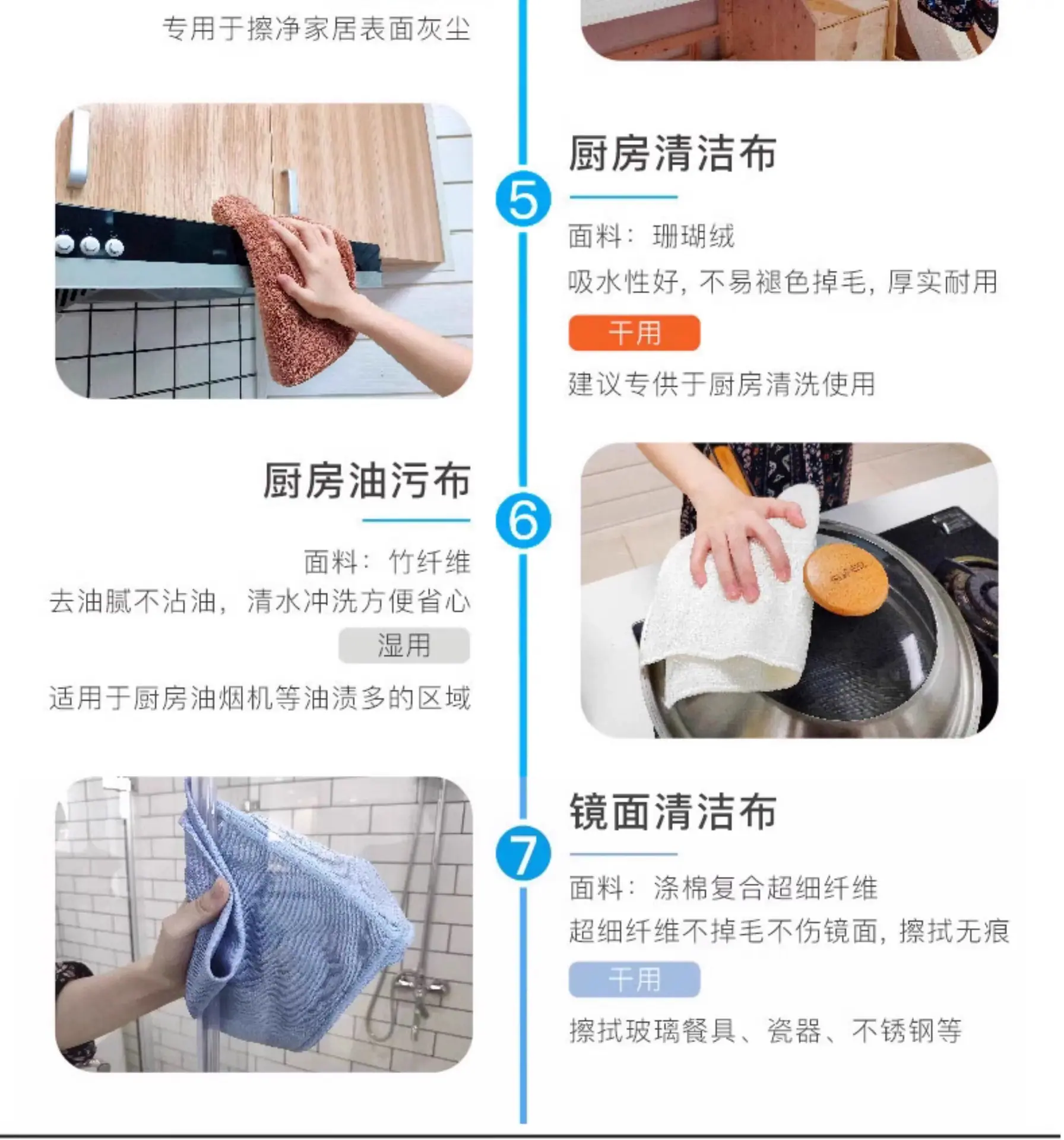 专用于擦净家居表面灰尘

5

厨房清洁布

面料：珊瑚绒

吸水性好，不易褪色掉毛，厚实耐用

干用

建议专供于厨房清洗使用

6

厨房油污布

面料：竹纤维

去油腻不沾油，清水冲洗方便省心

湿用

适用于厨房油烟机等油渍多的区域

7

镜面清洁布

面料：涤棉复合超细纤维

超细纤维不掉毛不伤镜面，擦拭无痕

干用

擦拭玻璃餐具、瓷器、不锈钢等