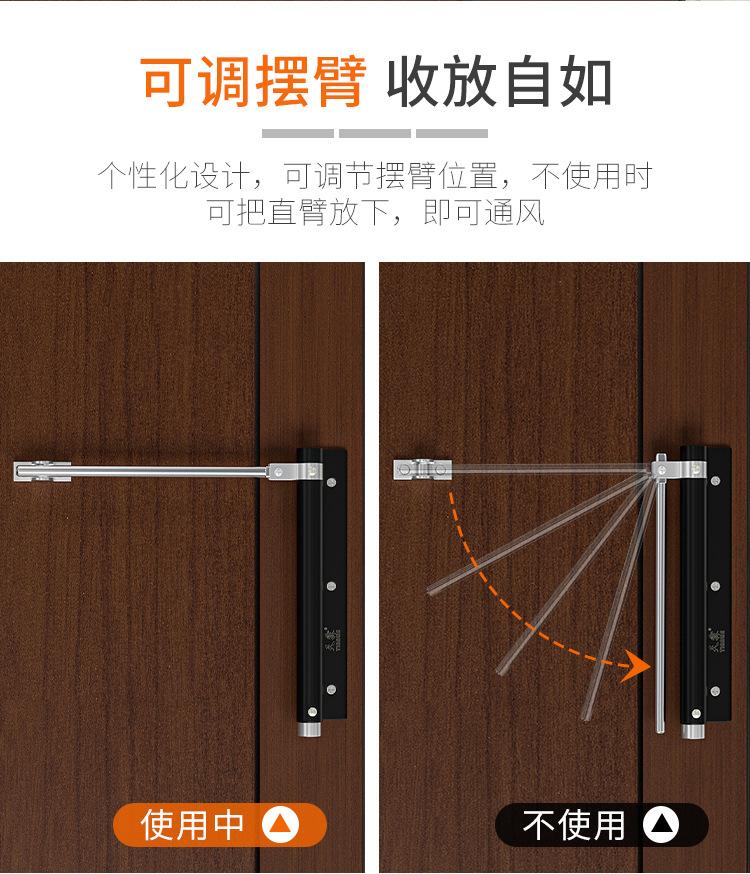 可调摆臂 收放自如

个性化设计，可调节摆臂位置，不使用时可把直臂放下，即可通风

使用中

不使用