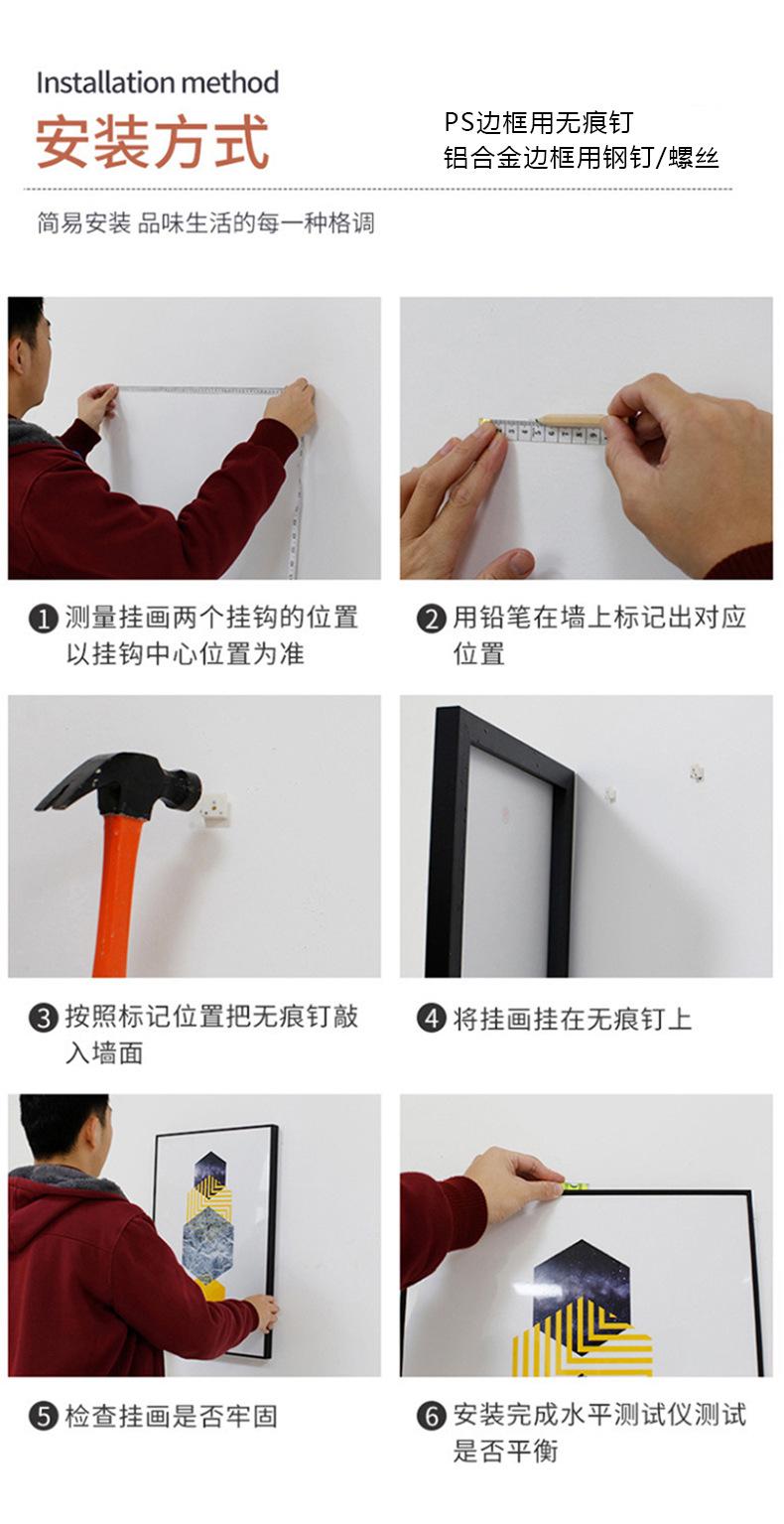 Installation method
安装方式

PS边框用无痕钉
铝合金边框用钢钉/螺丝

简易安装 品味生活的每一种格调

❶ 测量挂画两个挂钩的位置以挂钩中心位置为准

❷ 用铅笔在墙上标记出对应位置

❸ 按照标记位置把无痕钉敲入墙面

❹ 将挂画挂在无痕钉上

❺ 检查挂画是否牢固

❻ 安装完成水平测试仪测试是否平衡