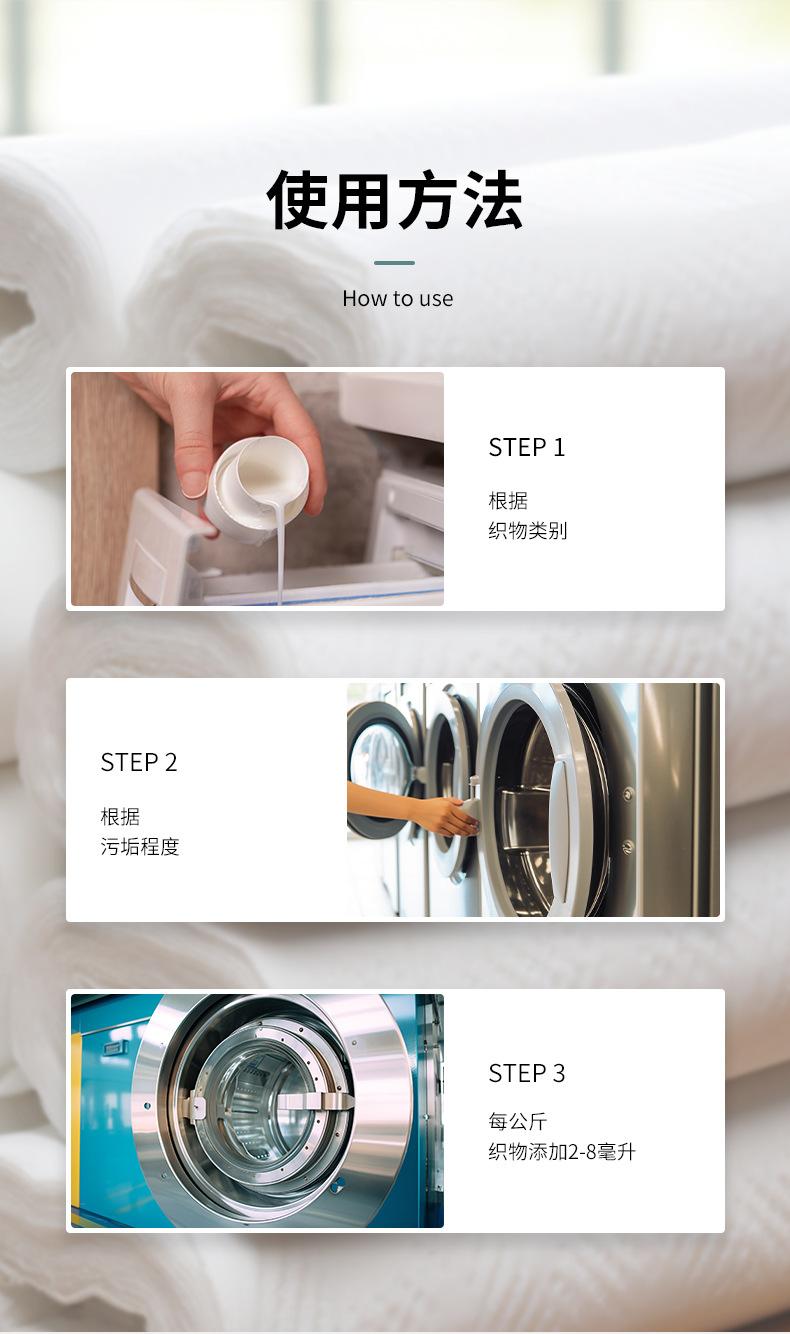 使用方法

How to use

STEP 1

根据
织物类别

STEP 2

根据
污垢程度

STEP 3

每公斤
织物添加2-8毫升