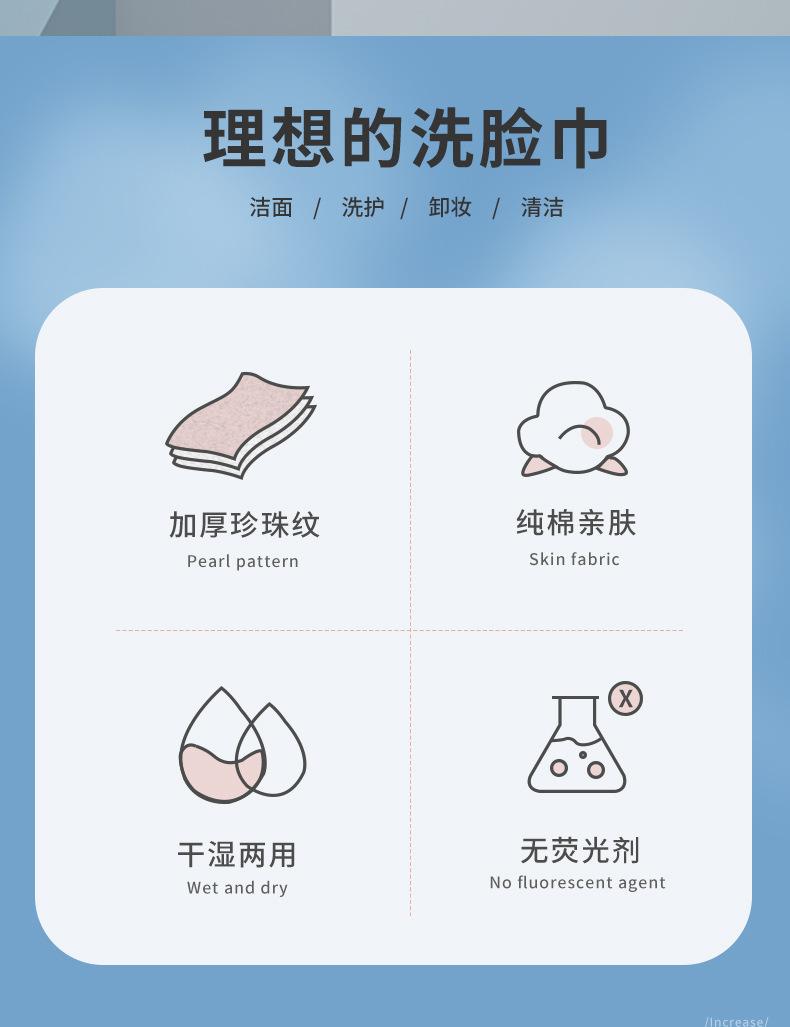 理想的洗脸巾

洁面 / 洗护 / 卸妆 / 清洁

加厚珍珠纹
Pearl pattern

纯棉亲肤
Skin fabric

干湿两用
Wet and dry

无荧光剂
No fluorescent agent

/Increase/