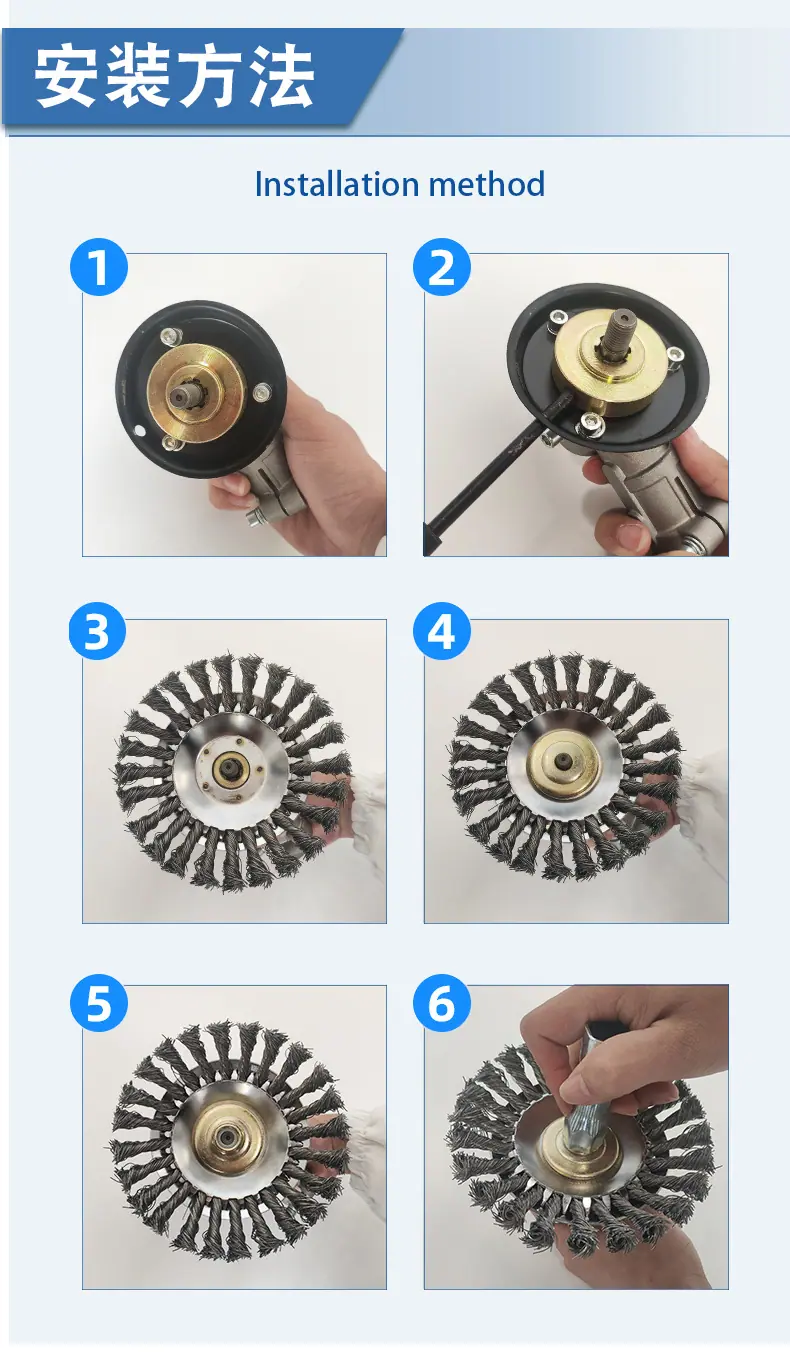 安装方法

Installation method

1

2

3

4

5

6