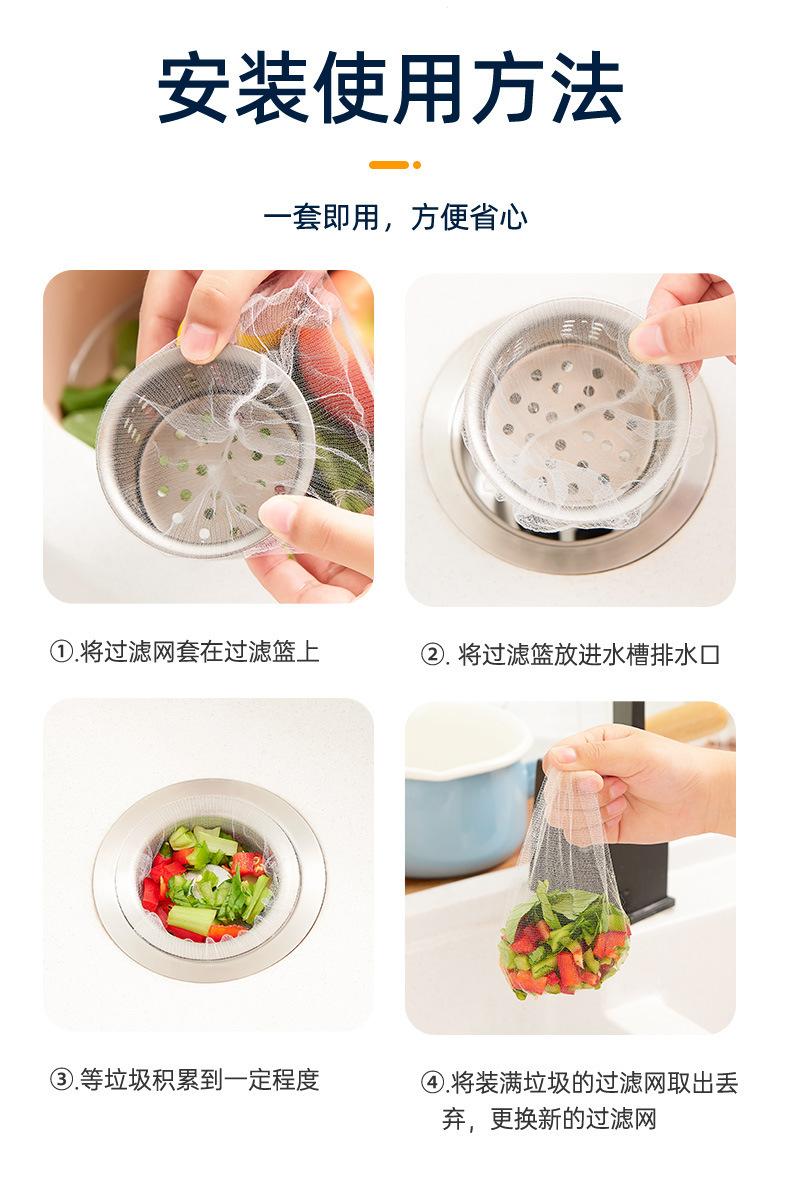 安装使用方法

一套即用，方便省心

①.将过滤网套在过滤篮上

②. 将过滤篮放进水槽排水口

③.等垃圾积累到一定程度

④.将装满垃圾的过滤网取出丢弃，更换新的过滤网