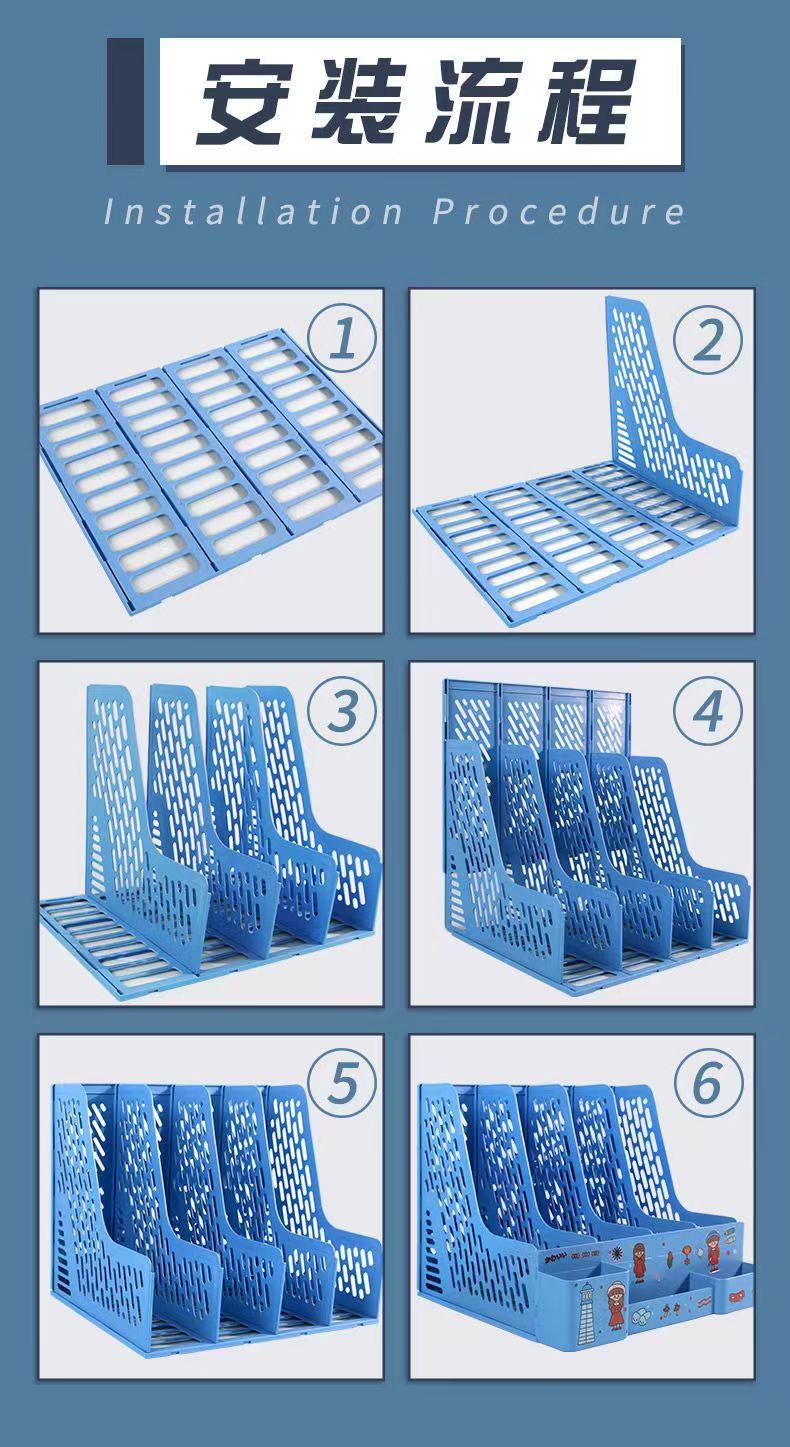 安装流程

Installation Procedure

1

2

3

4

5

6