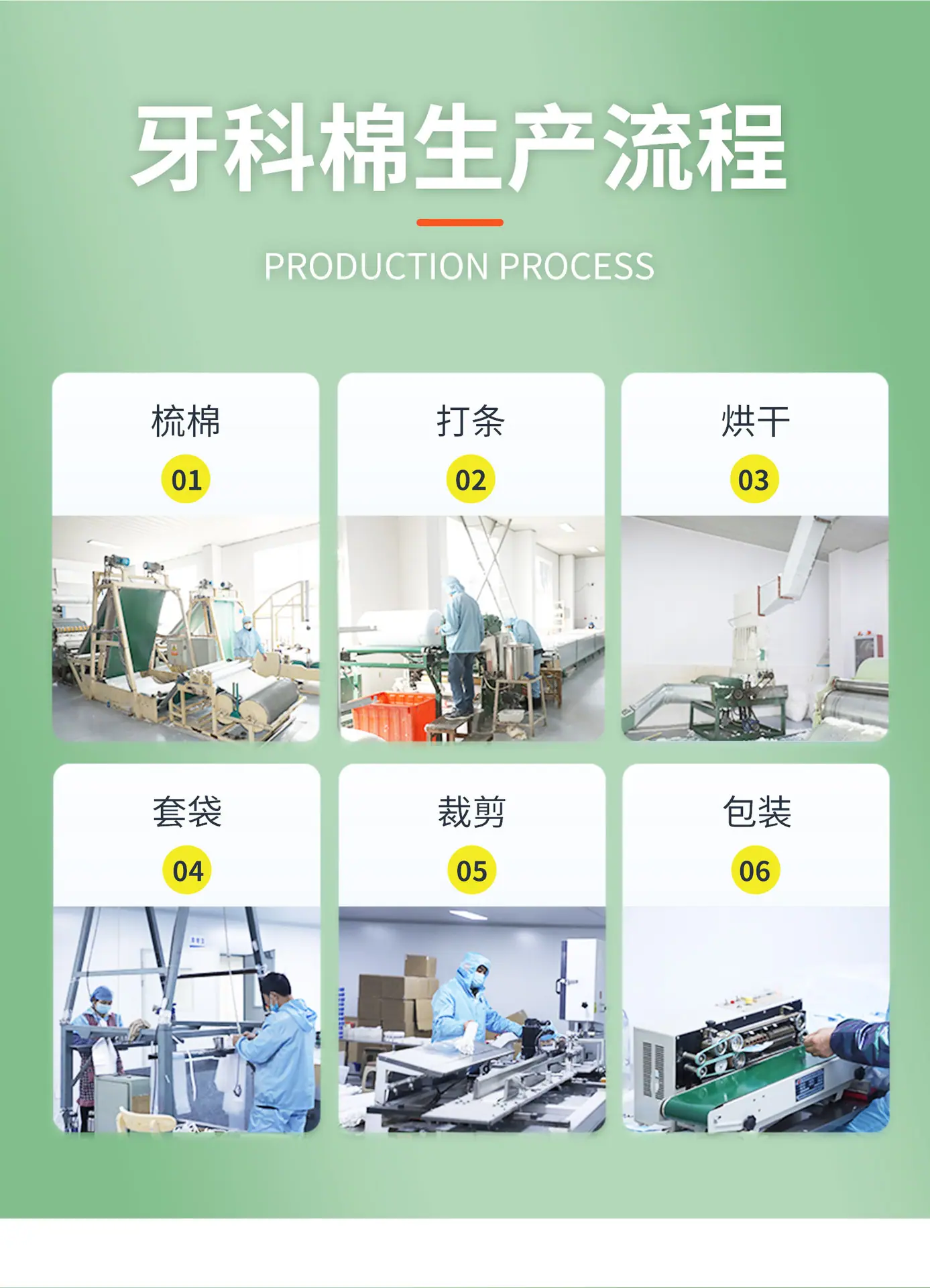 牙科棉生产流程

PRODUCTION PROCESS

梳棉
01

打条
02

烘干
03

套袋
04

裁剪
05

包装
06