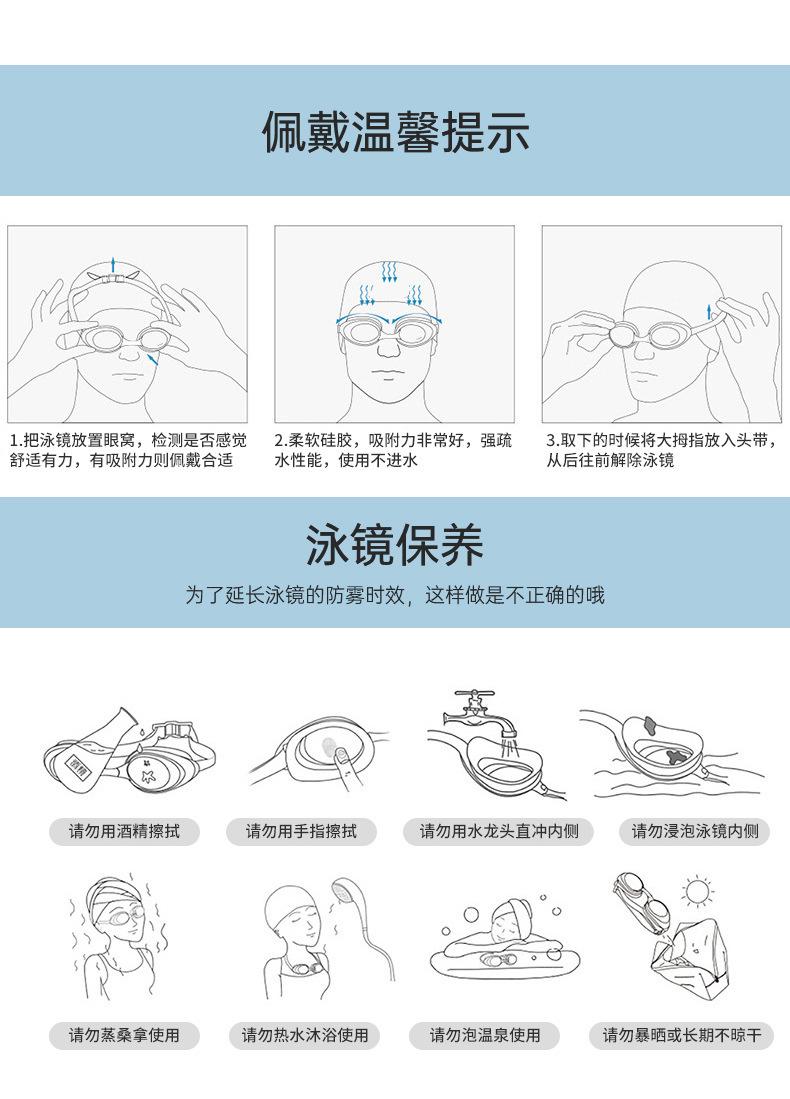 佩戴温馨提示

1.把泳镜放置眼窝，检测是否感觉舒适有力，有吸附力则佩戴合适

2.柔软硅胶，吸附力非常好，强疏水性能，使用不进水

3.取下的时候将大拇指放入头带，从后往前解除泳镜

泳镜保养

为了延长泳镜的防雾时效，这样做是不正确的哦

酒精

请勿用酒精擦拭

请勿用手指擦拭

请勿用水龙头直冲内侧

请勿浸泡泳镜内侧

请勿蒸桑拿使用

请勿热水沐浴使用

请勿泡温泉使用

请勿暴晒或长期不晾干