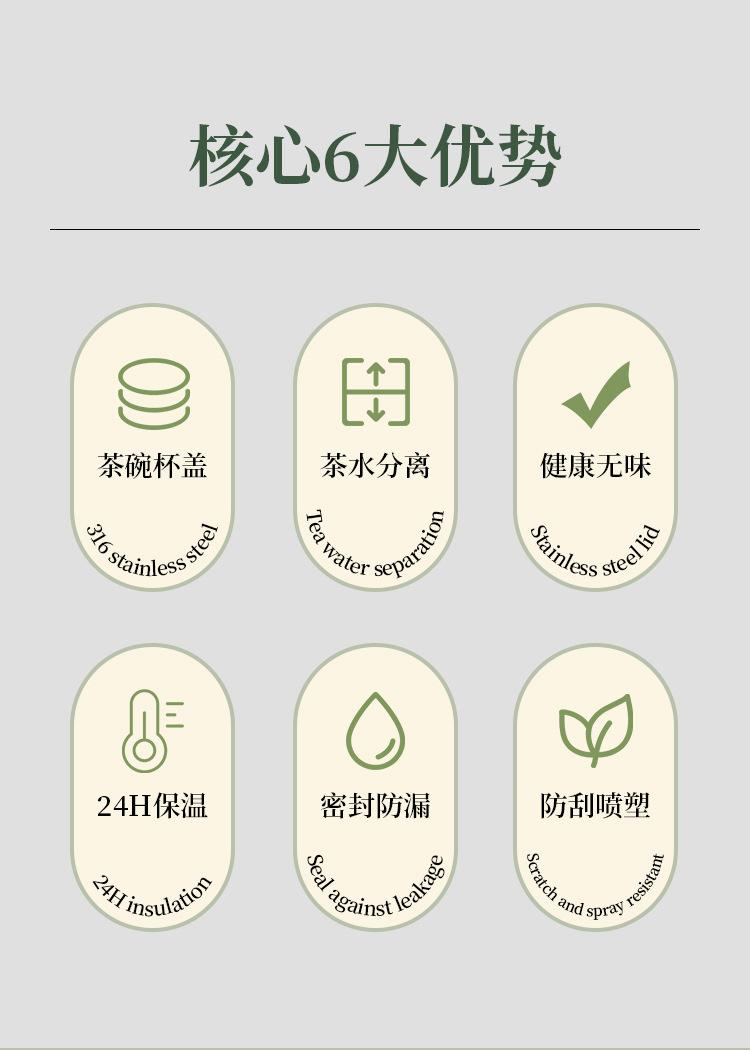 核心6大优势

茶碗杯盖

316 stainless steel

茶水分离

Tea water separation

健康无味

Stainless steel lid

24H保温

24H insulation

密封防漏

Seal against leakage

防刮喷塑

Scratch and spray resistant