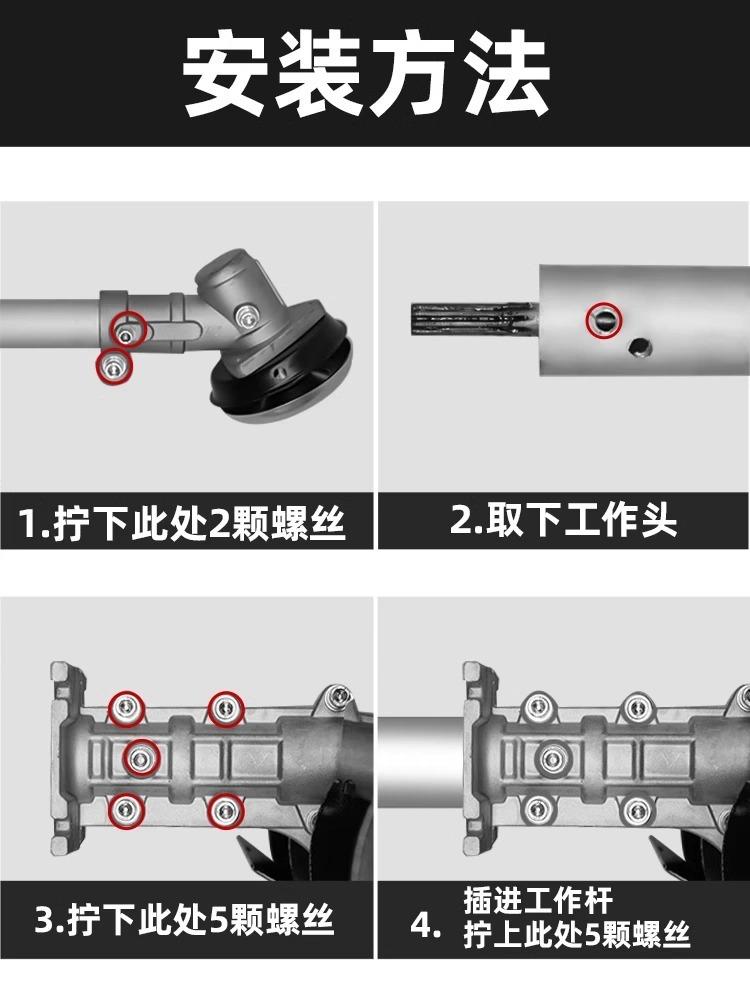 安装方法

1.拧下此处2颗螺丝

2.取下工作头

3.拧下此处5颗螺丝

4. 插进工作杆
拧上此处5颗螺丝