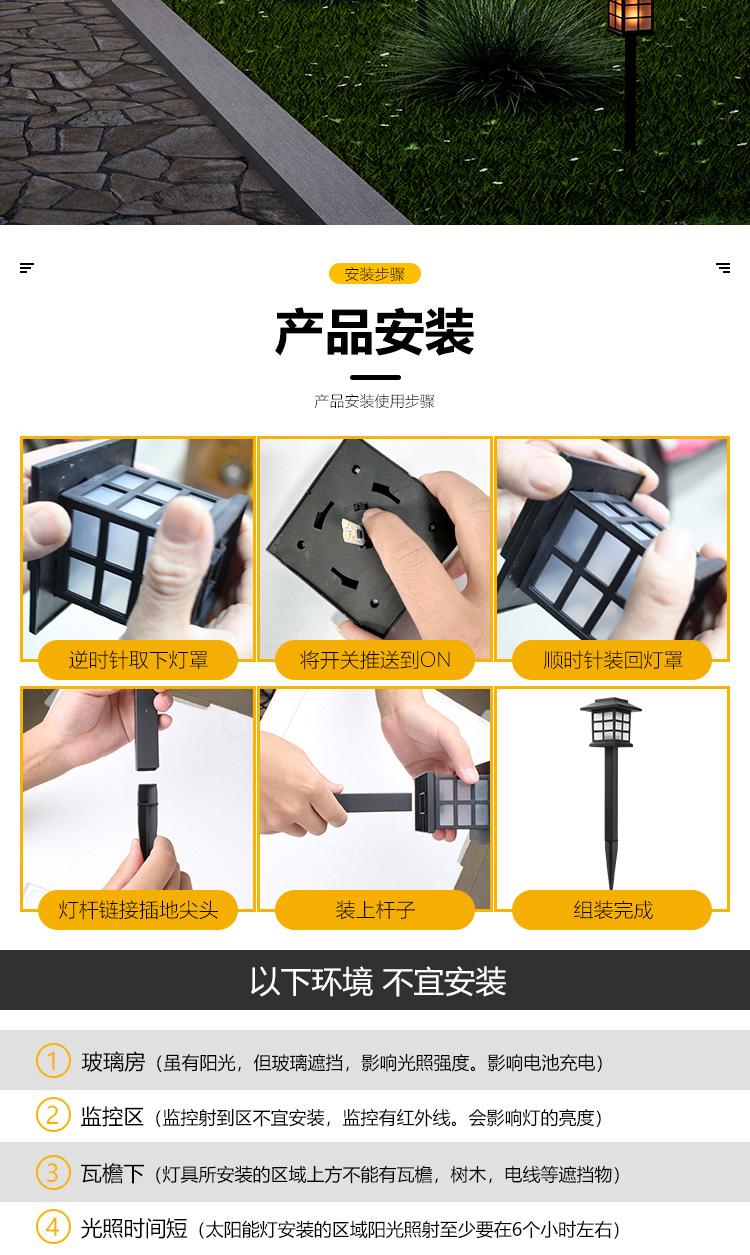 安装步骤

产品安装

产品安装使用步骤

逆时针取下灯罩

将开关推送到ON

顺时针装回灯罩

灯杆链接插地尖头

装上杆子

组装完成

以下环境 不宜安装

1 玻璃房（虽有阳光，但玻璃遮挡，影响光照强度。影响电池充电）

2 监控区（监控射到区不宜安装，监控有红外线。会影响灯的亮度）

3 瓦檐下（灯具所安装的区域上方不能有瓦檐，树木，电线等遮挡物）

4 光照时间短（太阳能灯安装的区域阳光照射至少要在6个小时左右）