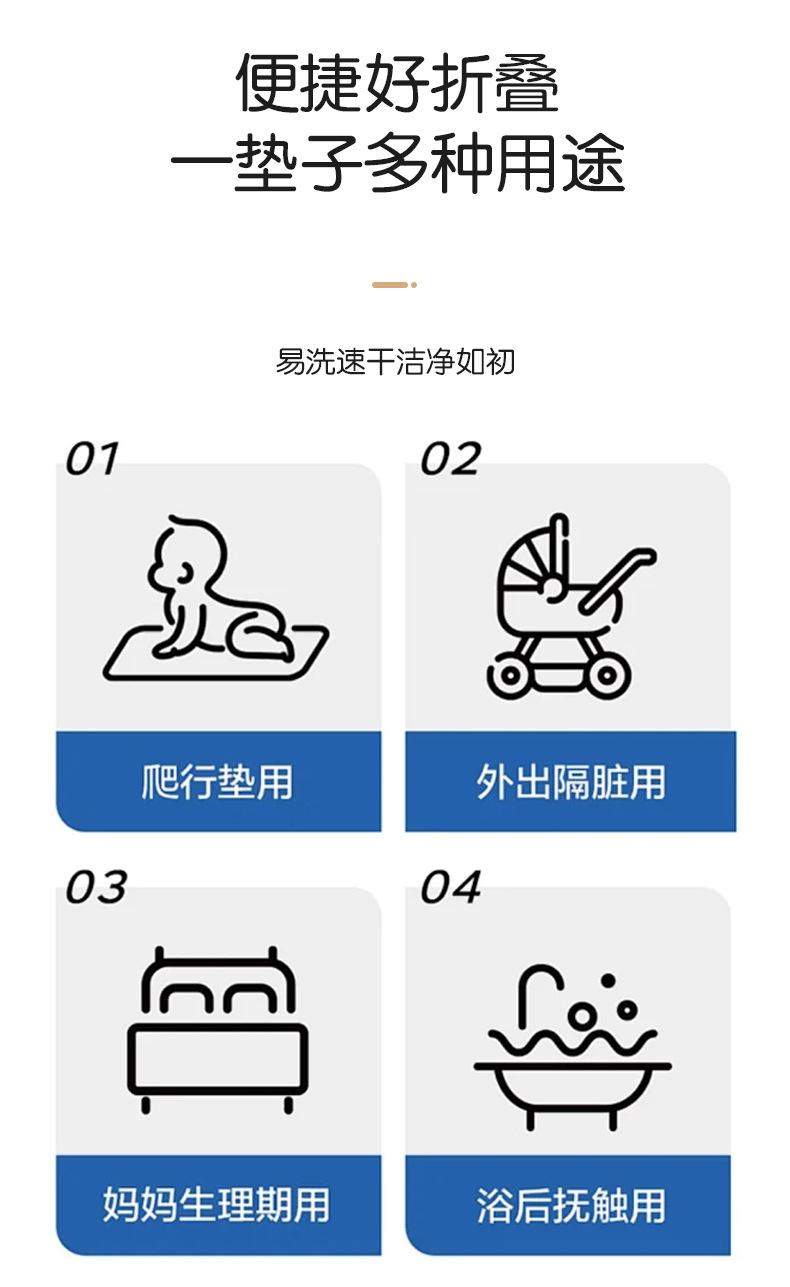 便捷好折叠
一垫子多种用途

易洗速干洁净如初

01

爬行垫用

02

外出隔脏用

03

妈妈生理期用

04

浴后抚触用