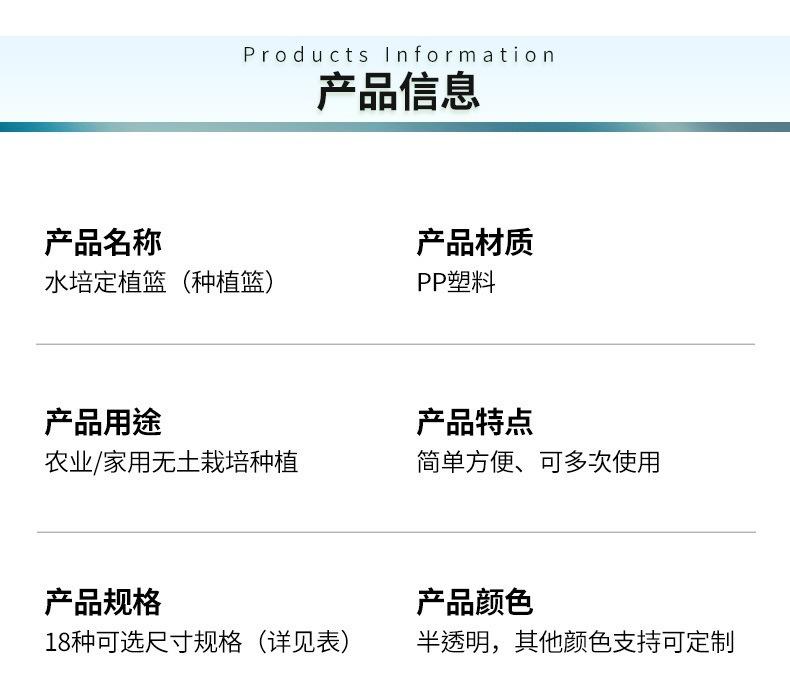 Products Information
产品信息

产品名称
水培定植篮（种植篮）

产品材质
PP塑料

产品用途
农业/家用无土栽培种植

产品特点
简单方便、可多次使用

产品规格
18种可选尺寸规格（详见表）

产品颜色
半透明，其他颜色支持可定制