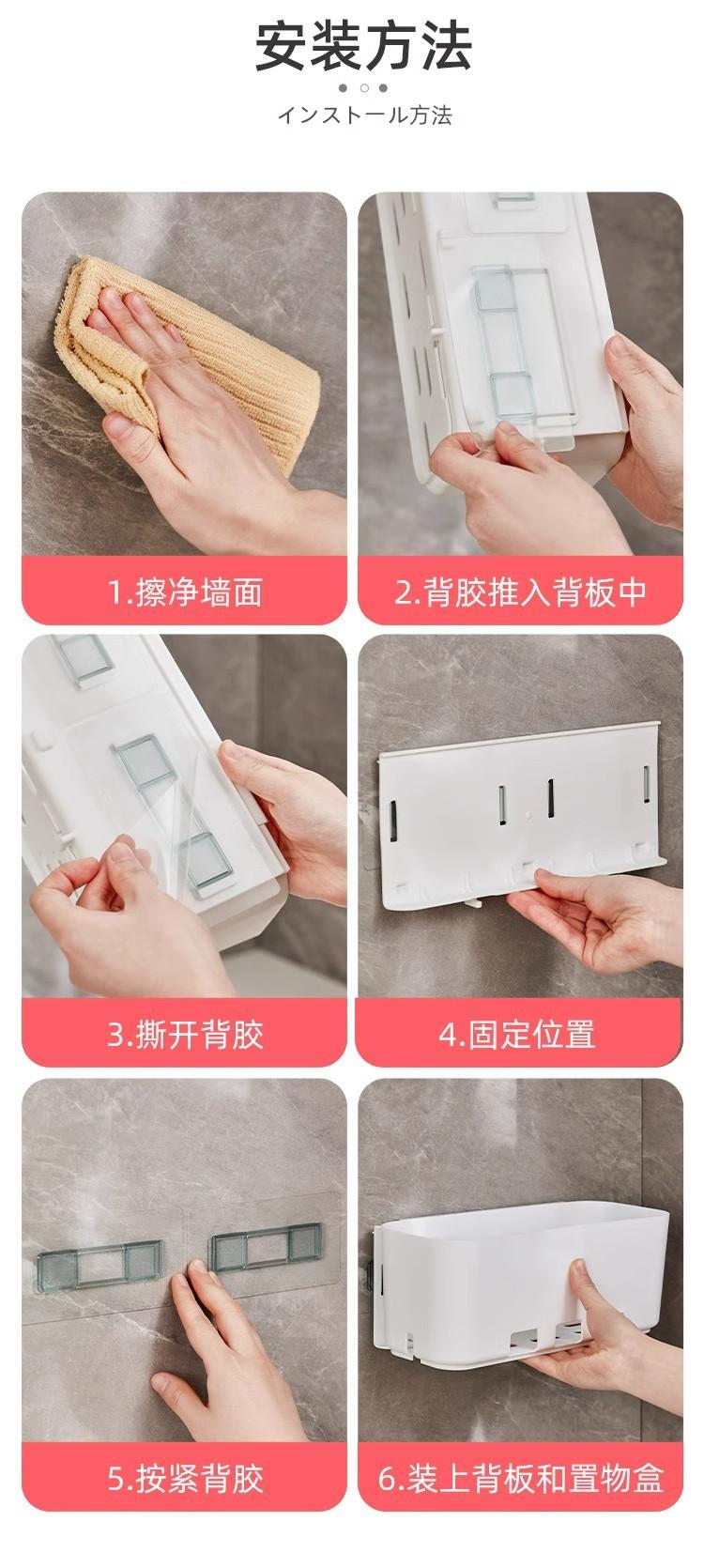 安装方法

インストール方法

1.擦净墙面

2.背胶推入背板中

3.撕开背胶

4.固定位置

5.按紧背胶

6.装上背板和置物盒