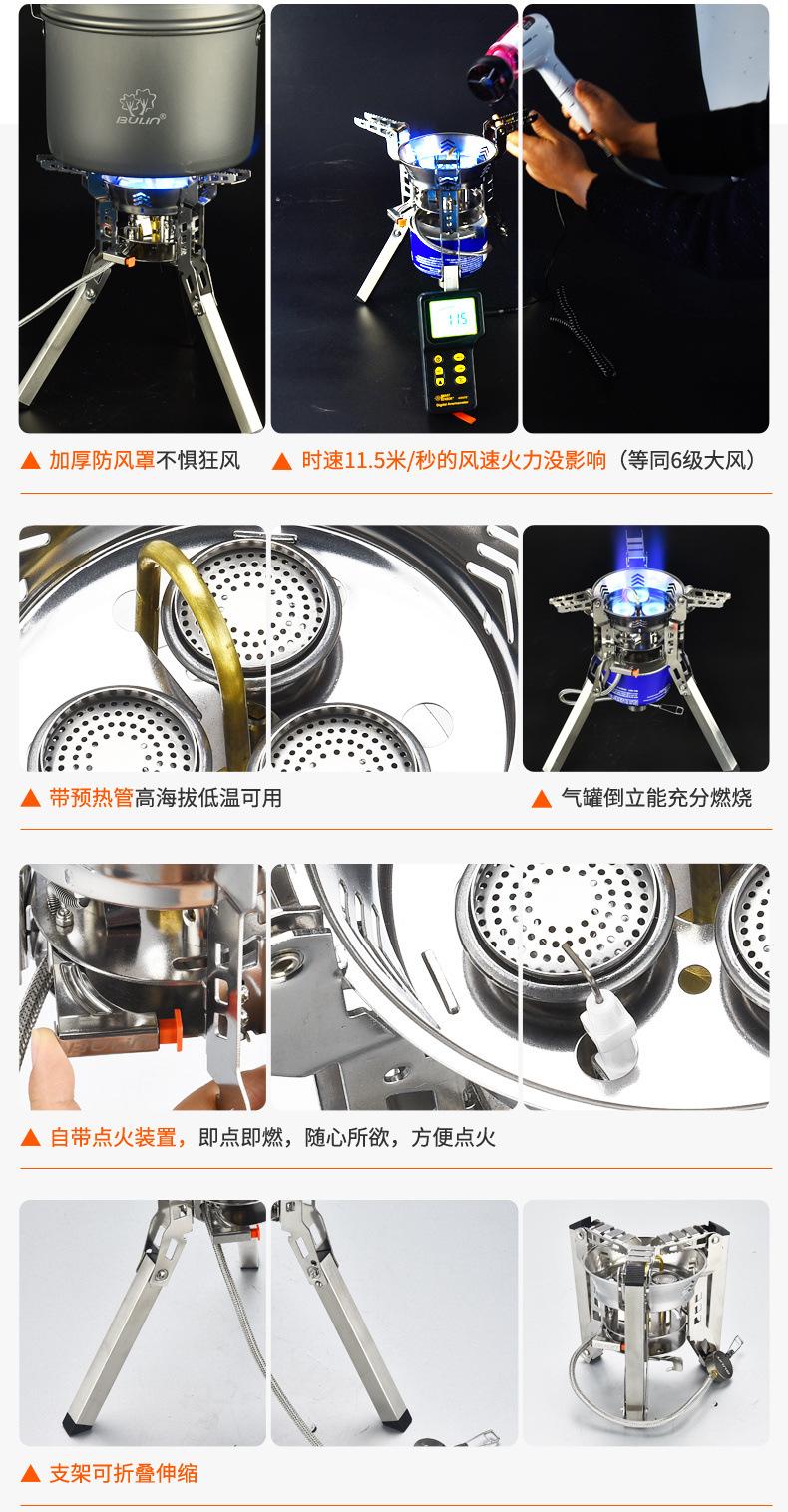 BULIN

11.5

▲ 加厚防风罩不惧狂风 ▲ 时速11.5米/秒的风速火力没影响（等同6级大风）

▲ 带预热管高海拔低温可用 ▲ 气罐倒立能充分燃烧

▲ 自带点火装置，即点即燃，随心所欲，方便点火

▲ 支架可折叠伸缩