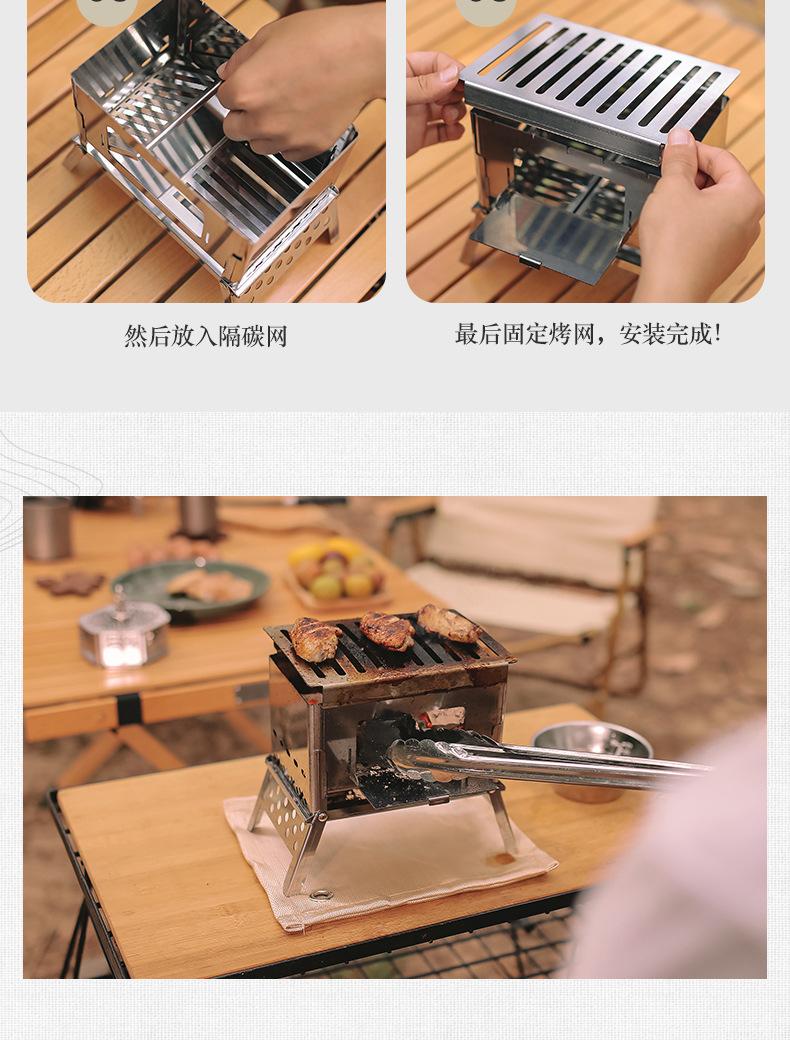 然后放入隔碳网

最后固定烤网，安装完成！