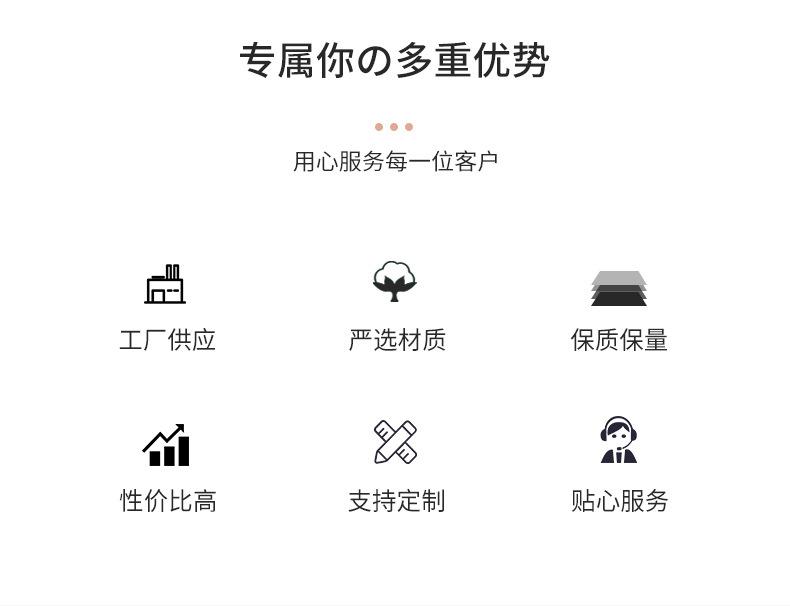 专属你の多重优势

用心服务每一位客户

工厂供应

严选材质

保质保量

性价比高

支持定制

贴心服务