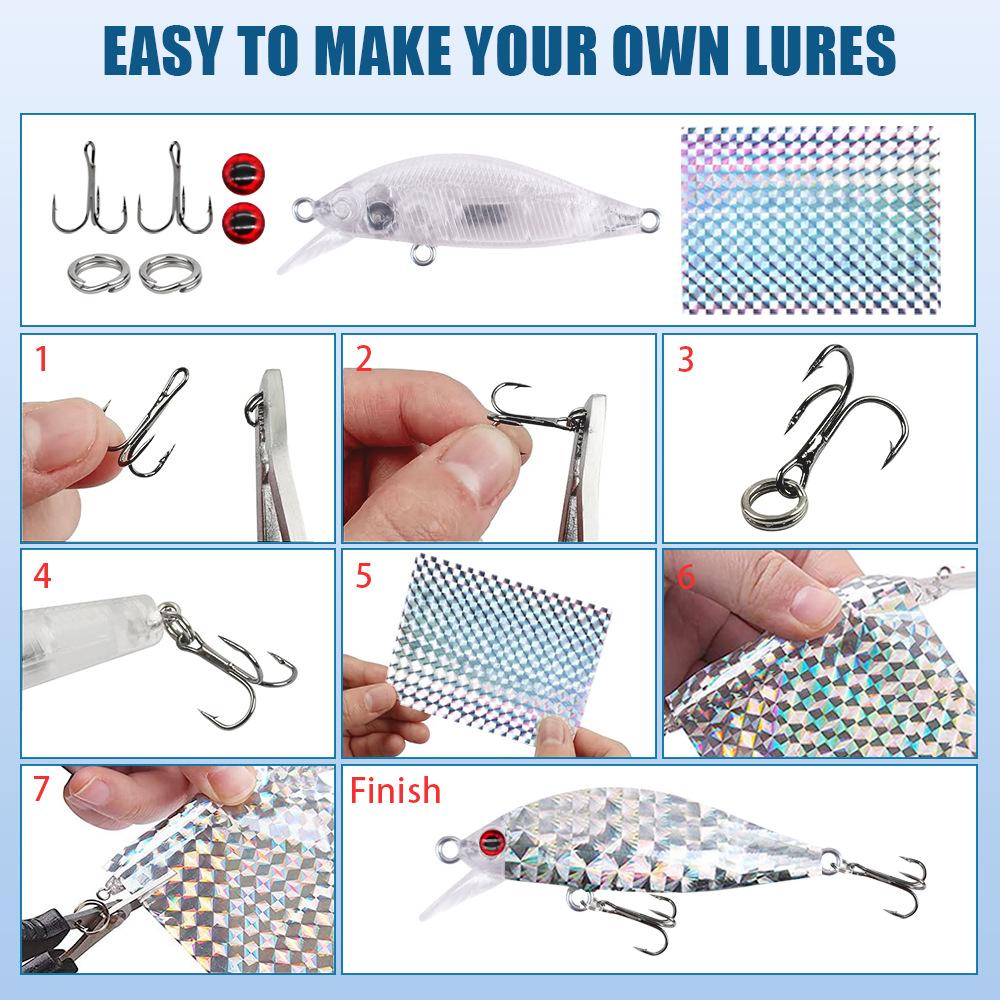 EASY TO MAKE YOUR OWN LURES

1

2

3

4

5

6

7

Finish