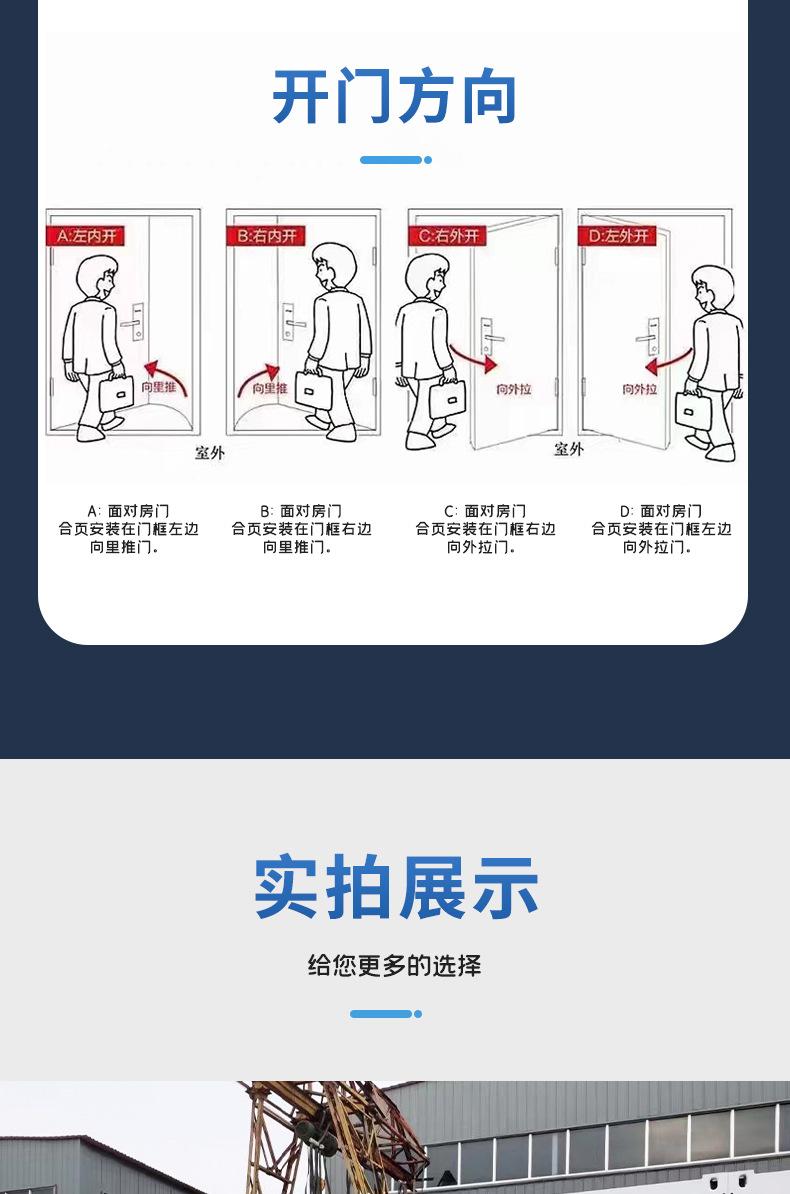 开门方向

A:左内开

向里推

B:右内开

向里推

C:右外开

向外拉

D:左外开

向外拉

室外

室外

A: 面对房门
合页安装在门框左边
向里推门。

B: 面对房门
合页安装在门框右边
向里推门。

C: 面对房门
合页安装在门框右边
向外拉门。

D: 面对房门
合页安装在门框左边
向外拉门。

实拍展示

给您更多的选择