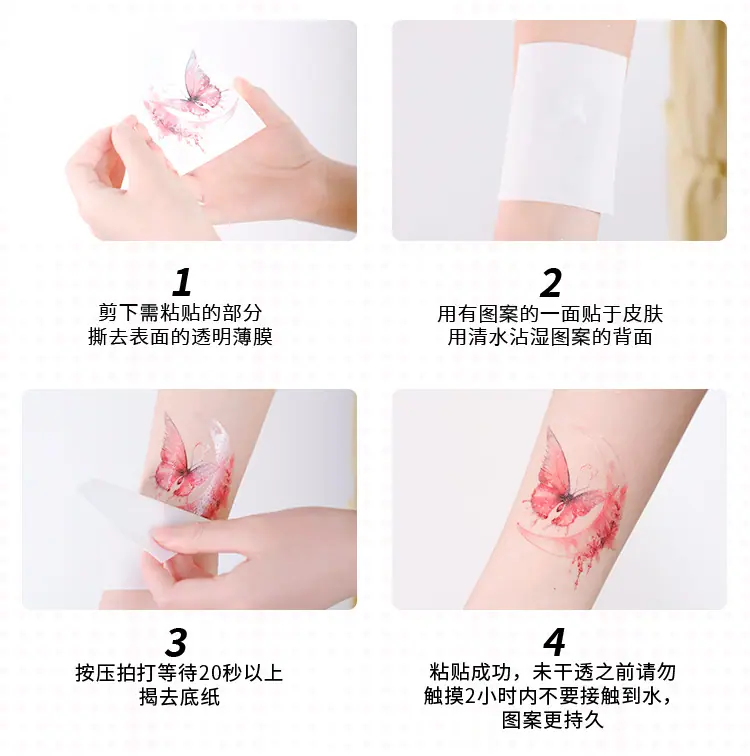 1
剪下需粘贴的部分
撕去表面的透明薄膜

2
用有图案的一面贴于皮肤
用清水沾湿图案的背面

3
按压拍打等待20秒以上
揭去底纸

4
粘贴成功，未干透之前请勿
触摸2小时内不要接触到水，
图案更持久